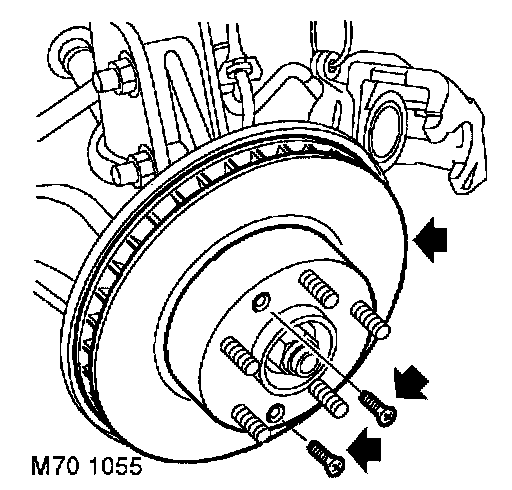 M70 1055