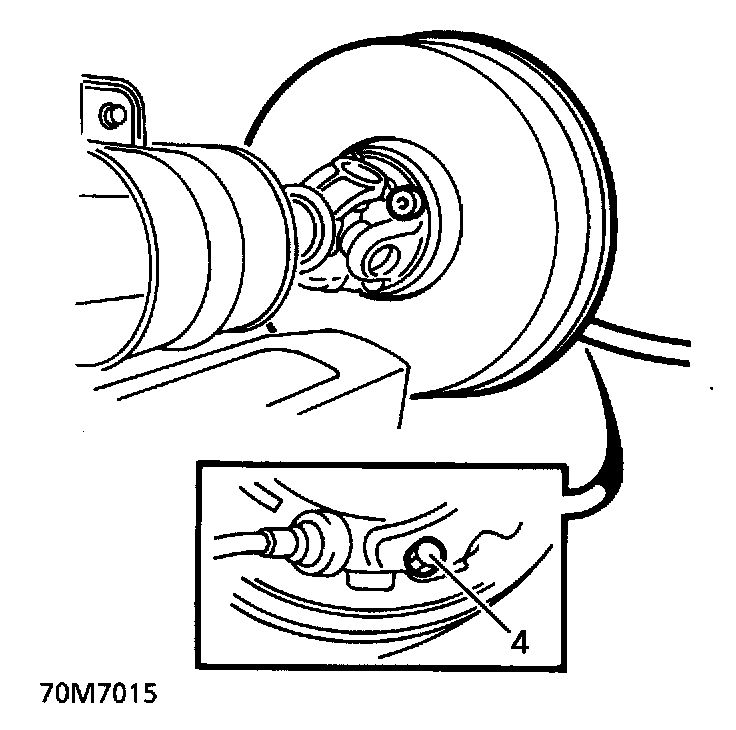 4

70M7015