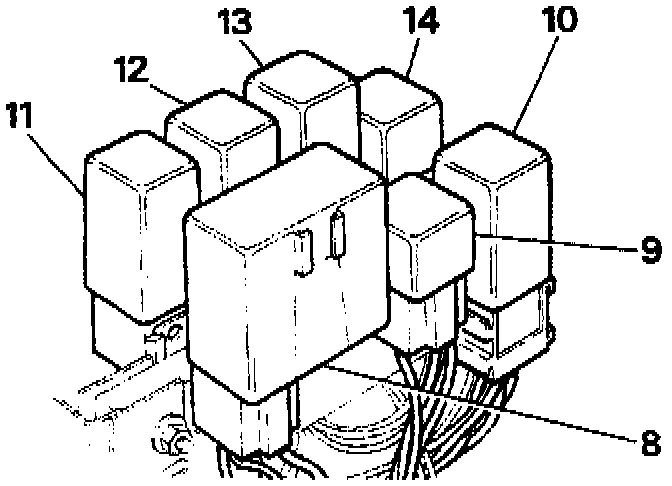 13
14
10
12
11
9
8