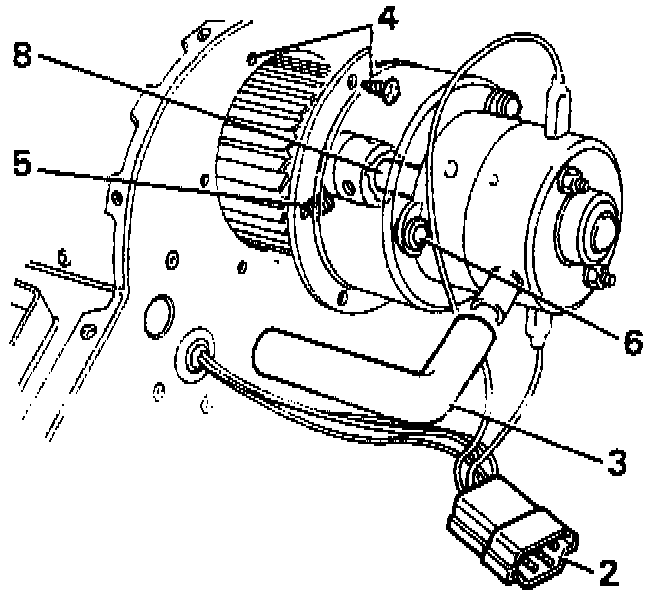 4
8
5
6
3
2