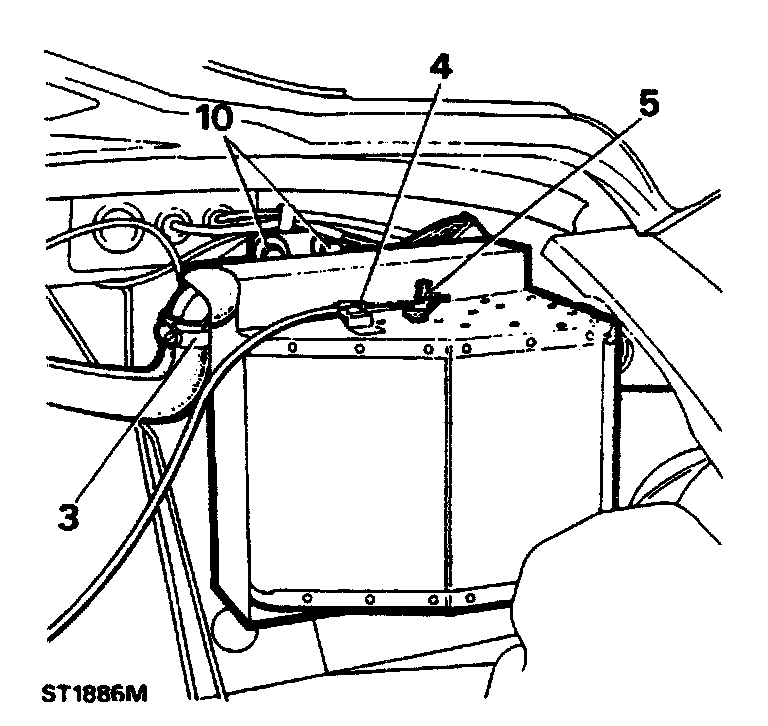 10
4
5
3
ST1886M