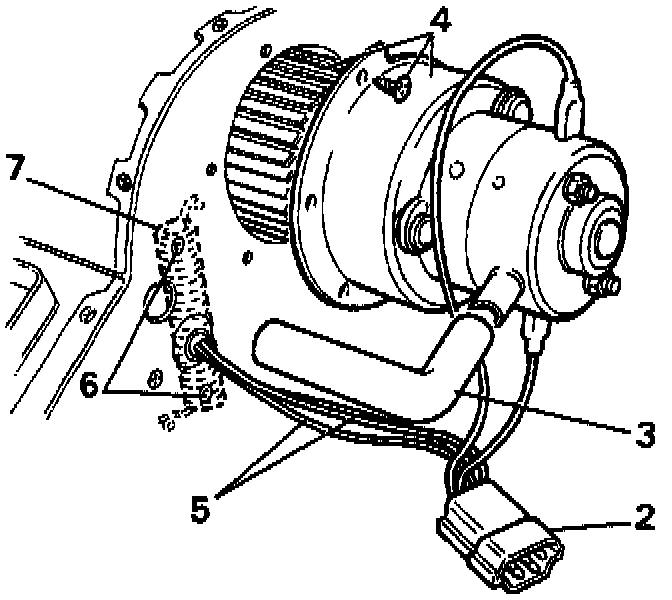 4
7
6
3
5
2