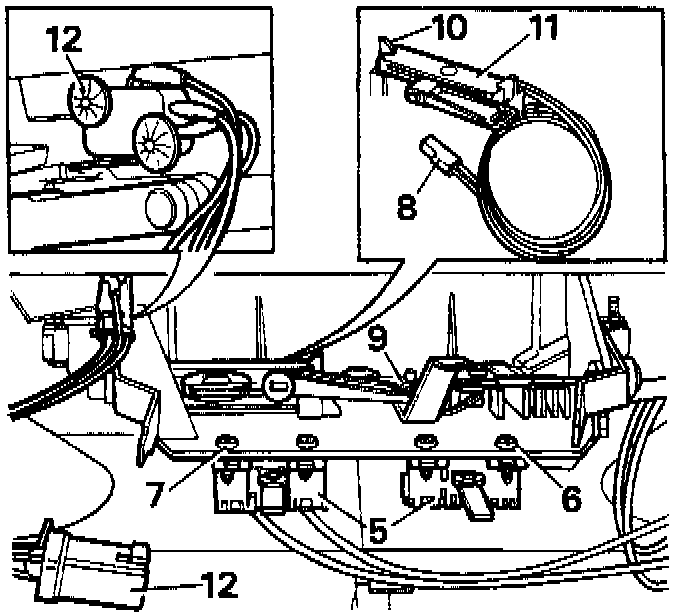 12
10
11
8
9
7
6
5
12