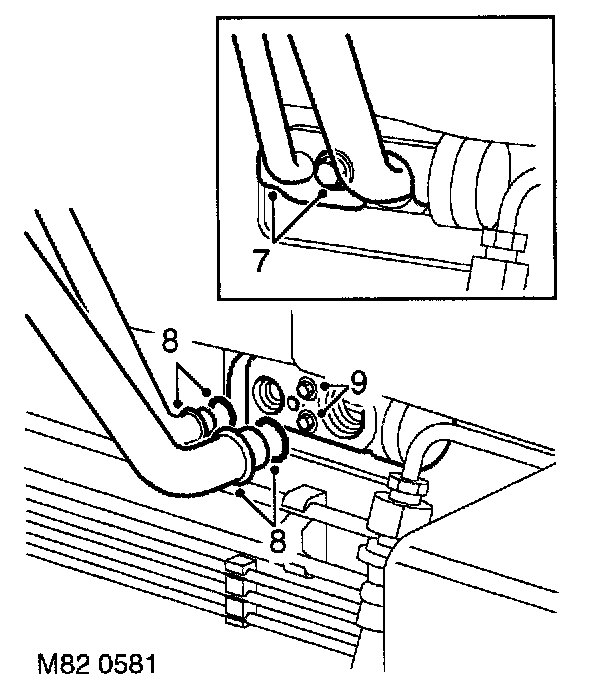 7

8

9

8

M82 0581