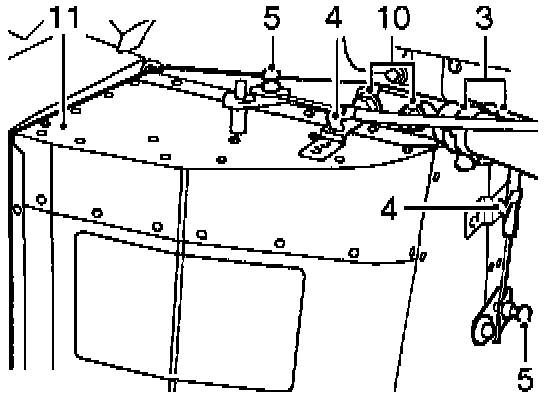 11
5
4
10
3
4
5