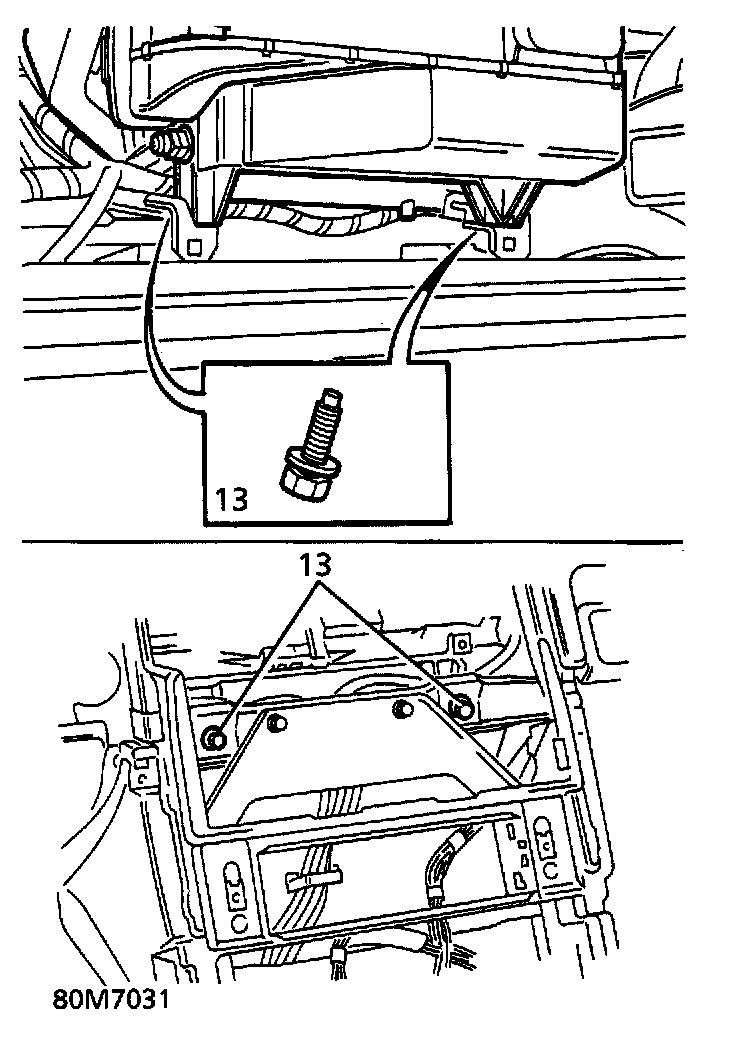 13

13

80M7031