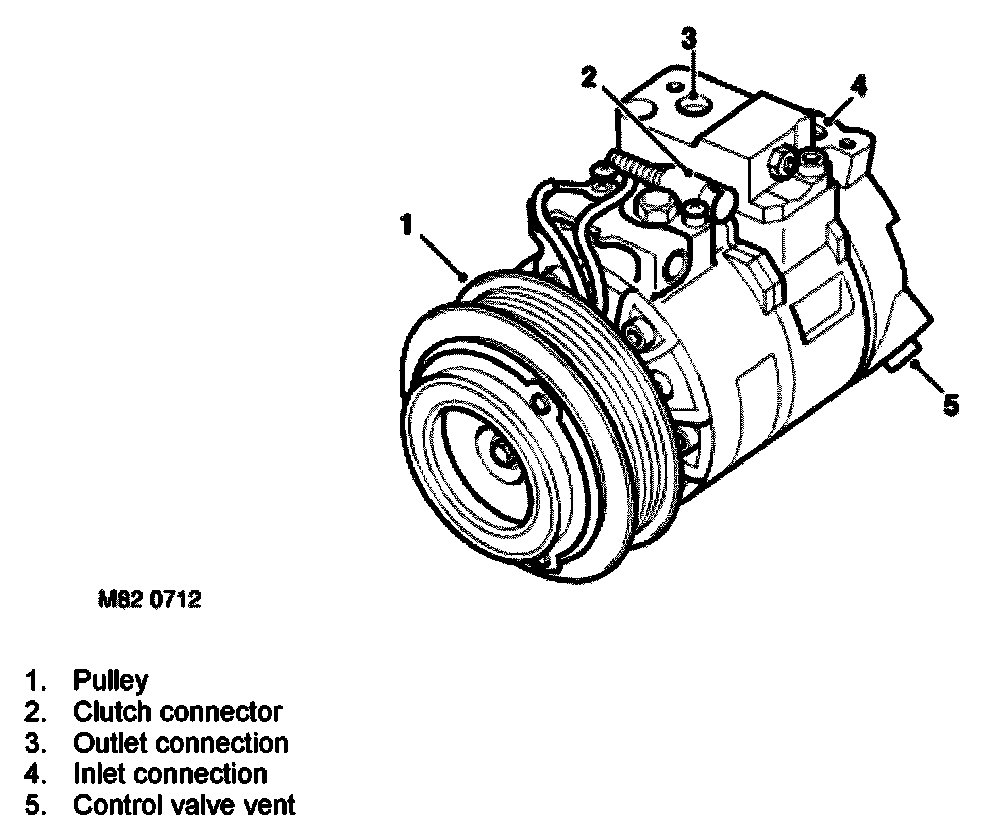 3
2
4
1
5

M82 0712

1. Pulley
2. Clutch connector
3. Outlet connection
4. Inlet connection
5. Control valve vent