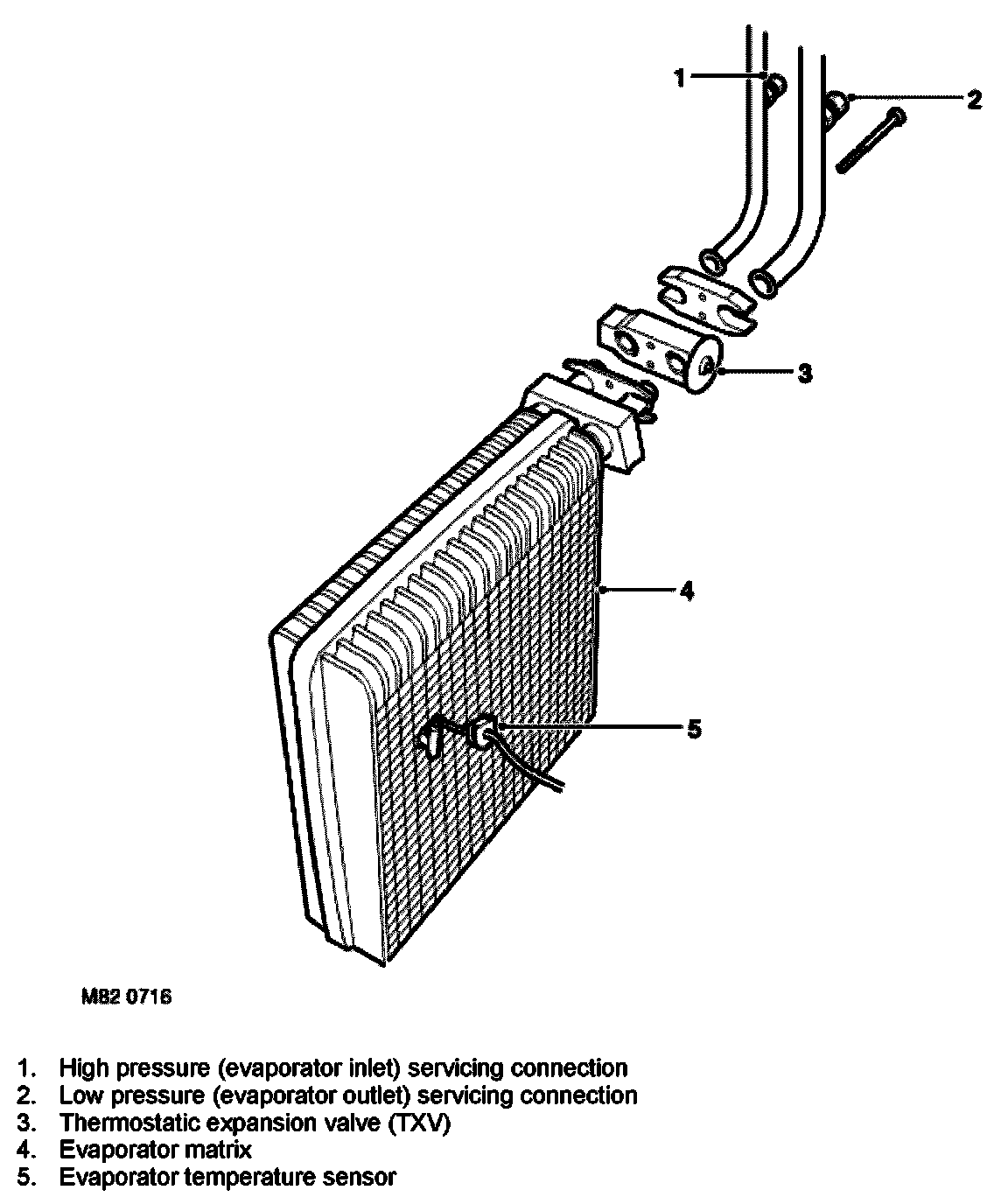 1
2
3
4
5

M82 0716

1. High pressure (evaporator inlet) servicing connection
2. Low pressure (evaporator outlet) servicing connection
3. Thermostatic expansion valve (TXV)
4. Evaporator matrix
5. Evaporator temperature sensor