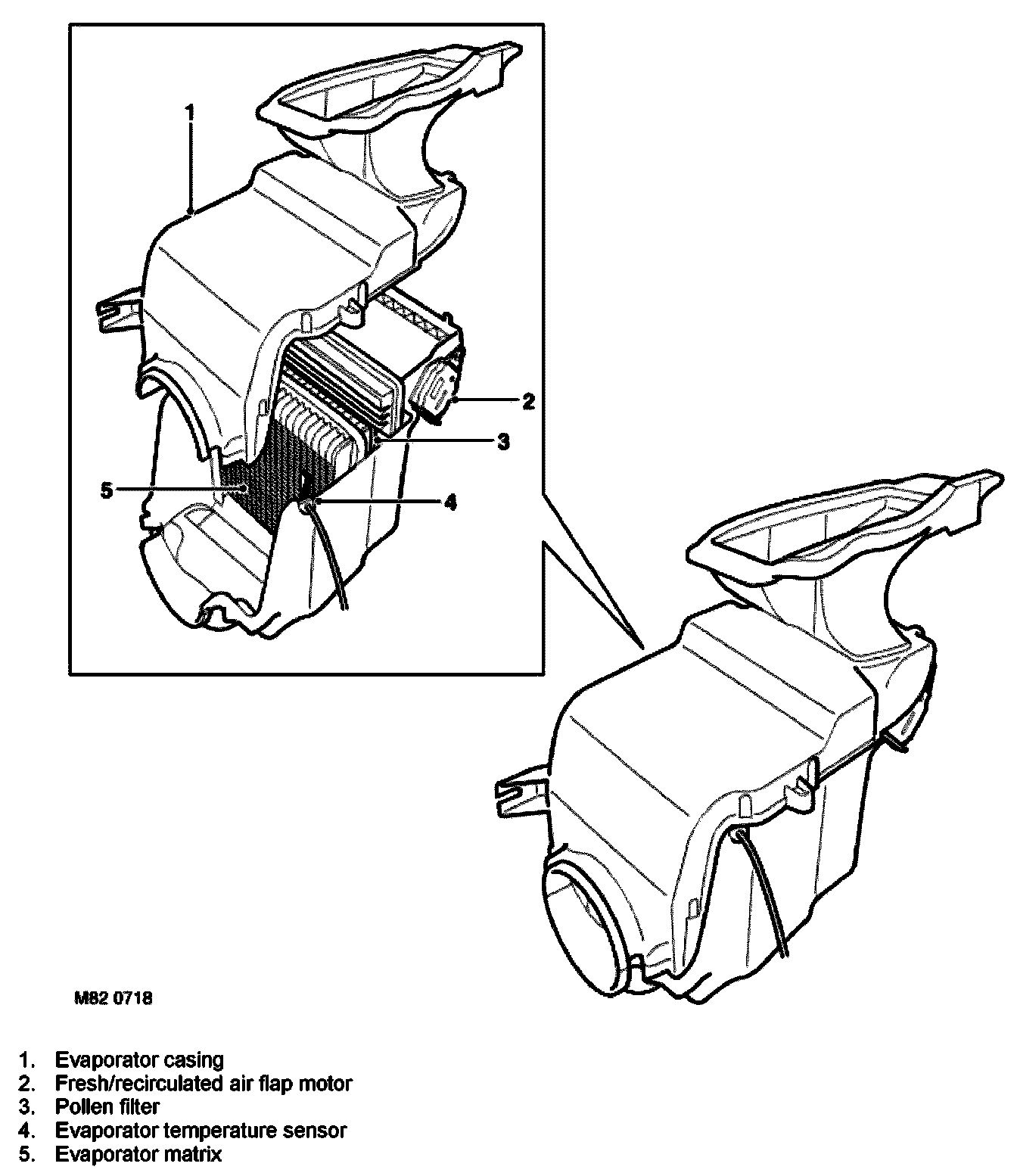 1

2

3

5

4

M82 0718

1. Evaporator casing
2. Fresh/recirculated air flap motor
3. Pollen filter
4. Evaporator temperature sensor
5. Evaporator matrix