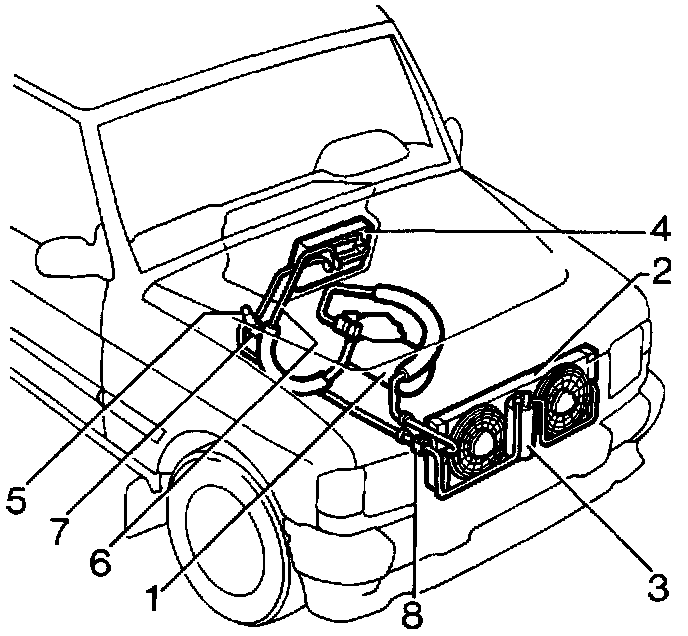 4
2
5
7
6
1
8
3