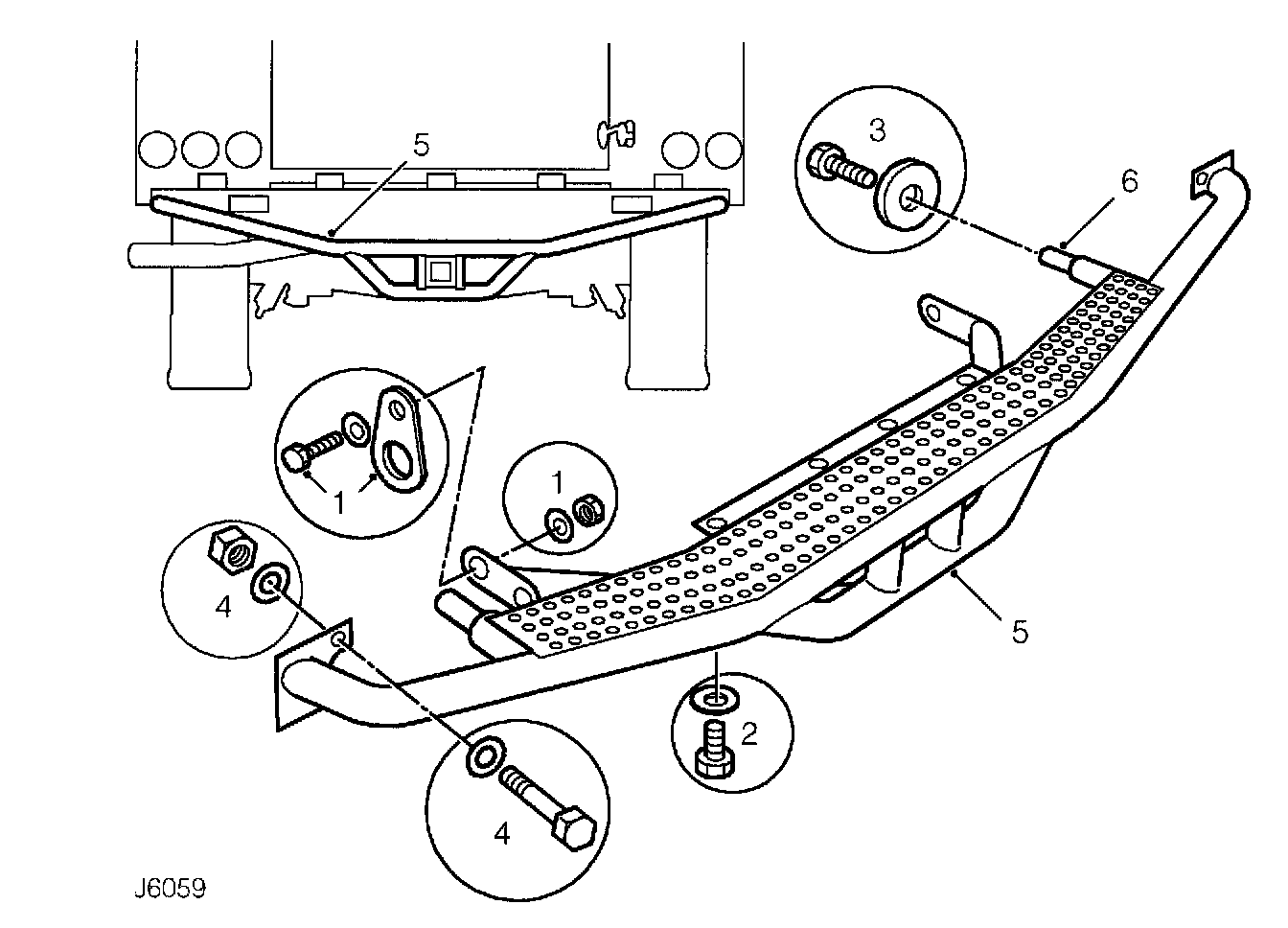 5
3
6
1
1
4
5
2
4
J6059