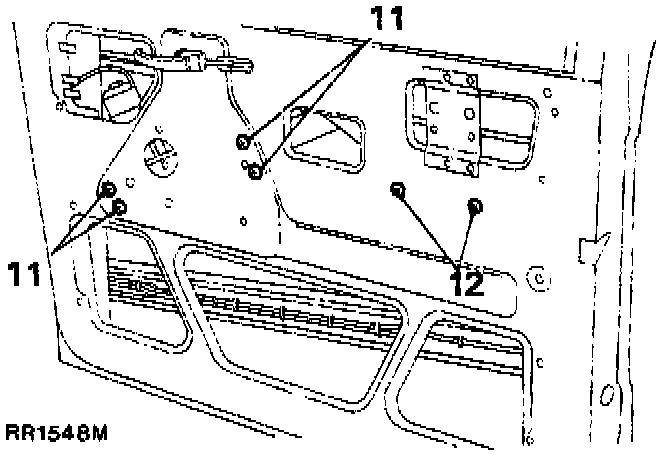 11
11
12
RR1548M