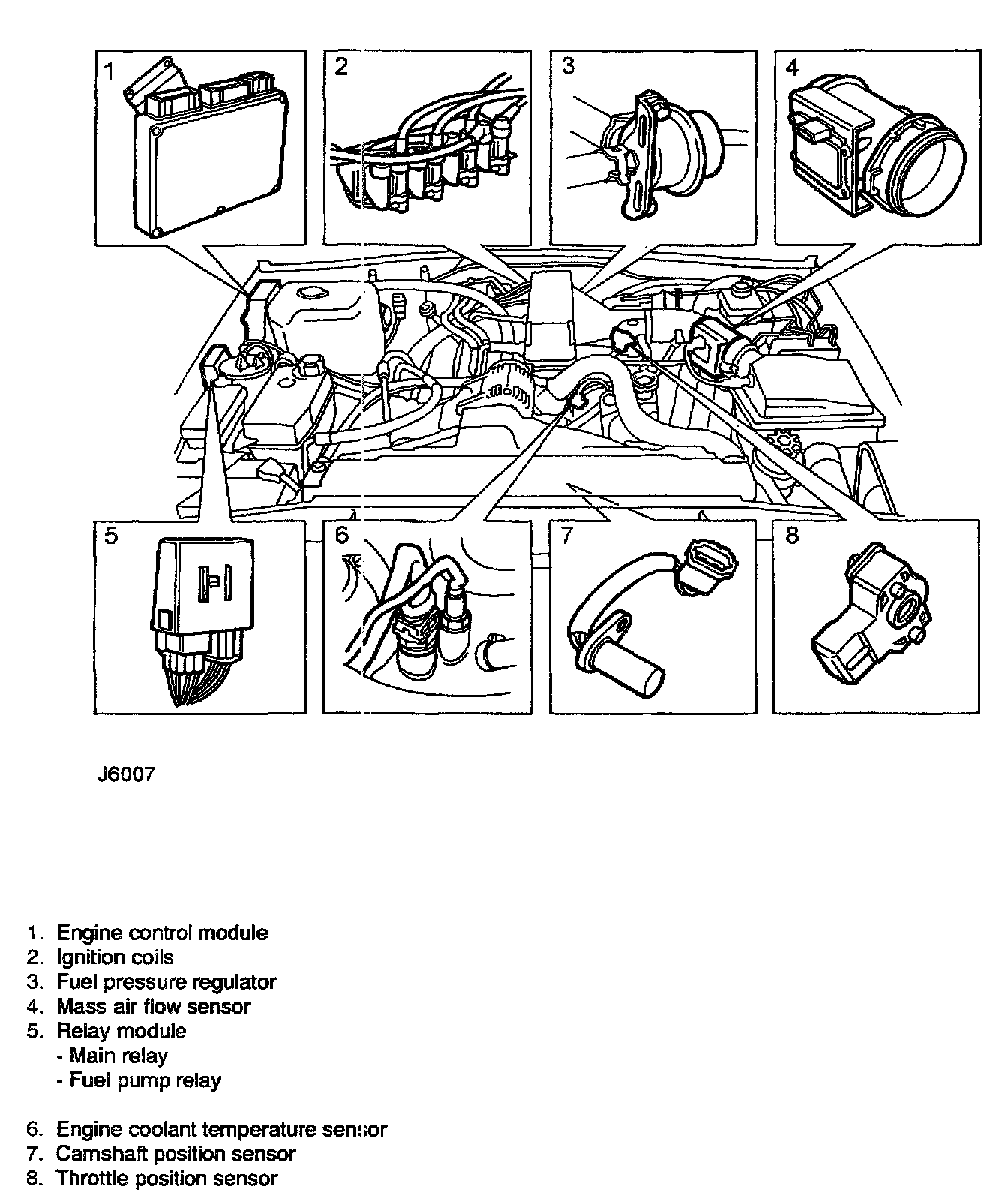 1

2

3

4

5

6

7

8

J6007

1. Engine control module
2. Ignition coils
3. Fuel pressure regulator
4. Mass air flow sensor
5. Relay module
- Main relay
- Fuel pump relay

6. Engine coolant temperature sensor
7. Camshaft position sensor
8. Throttle position sensor