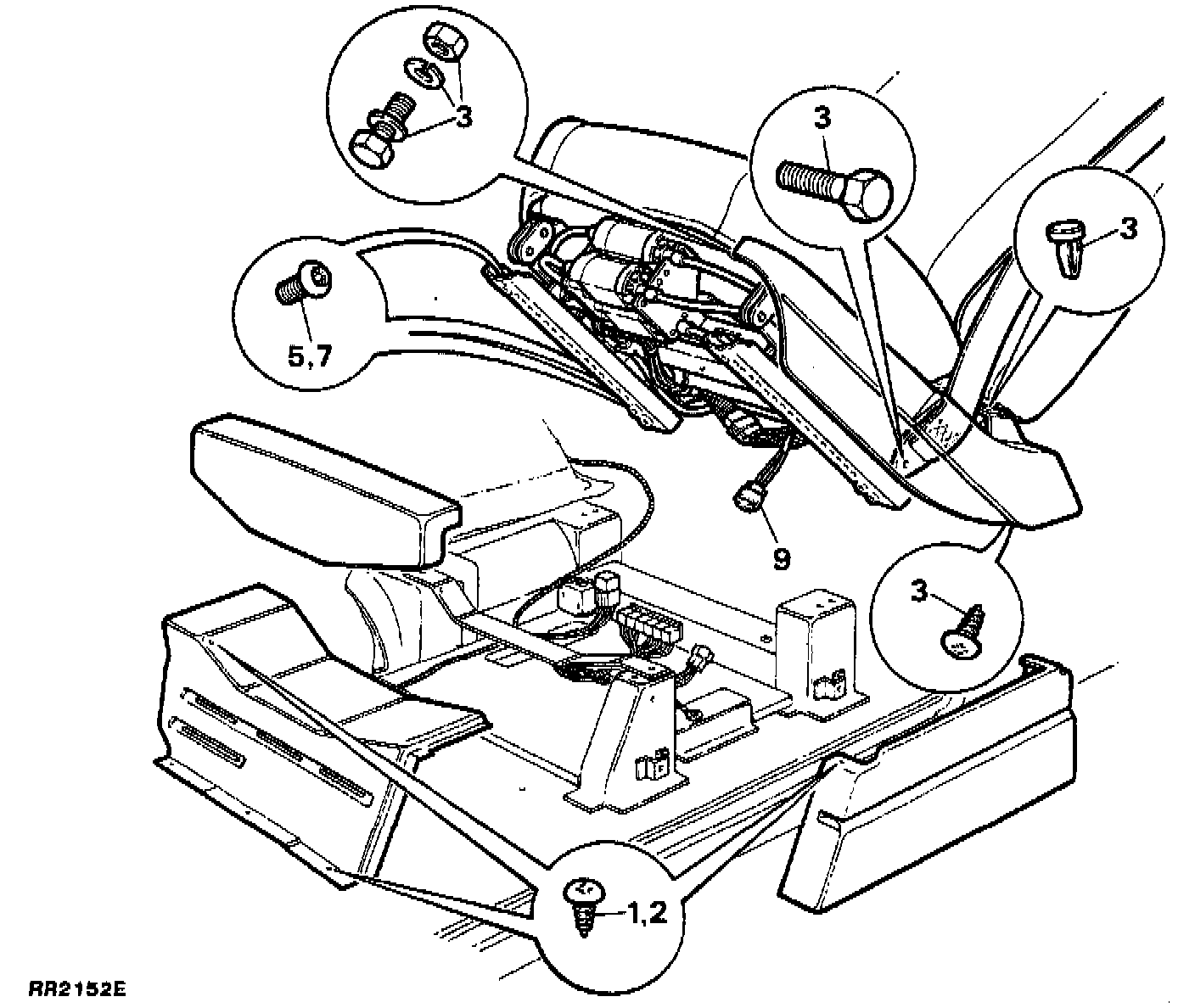 3
3
3
5,7
9
3
1,2
RR2152E