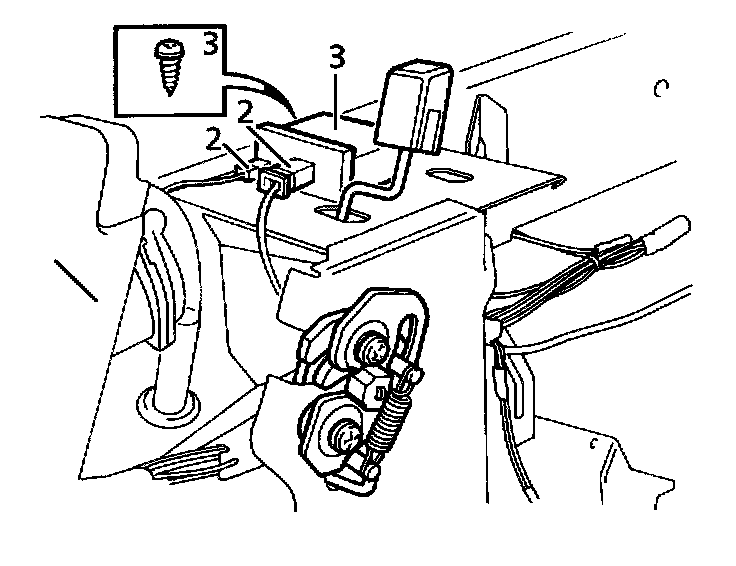 3
3
2
2