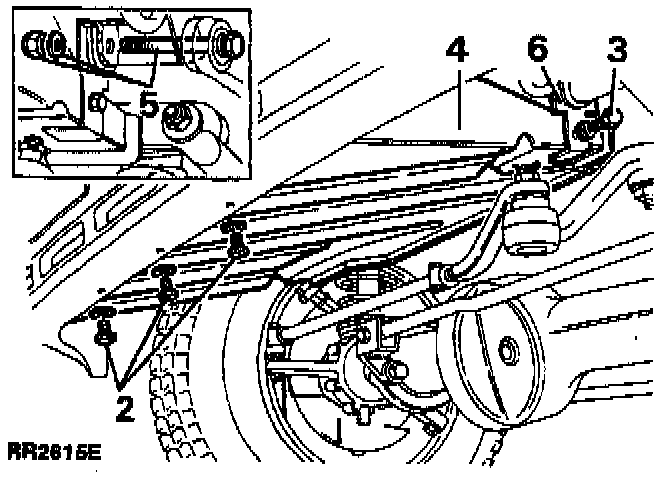 5
4
6
3
2
RR2615E