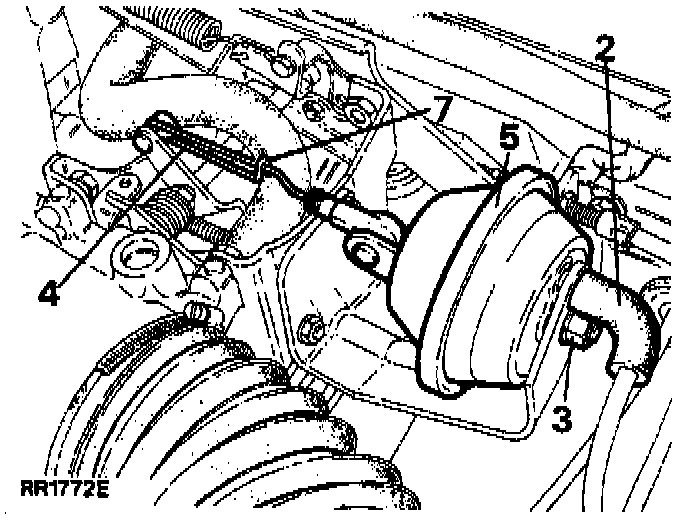 2
7
5
4
3
RR1772E