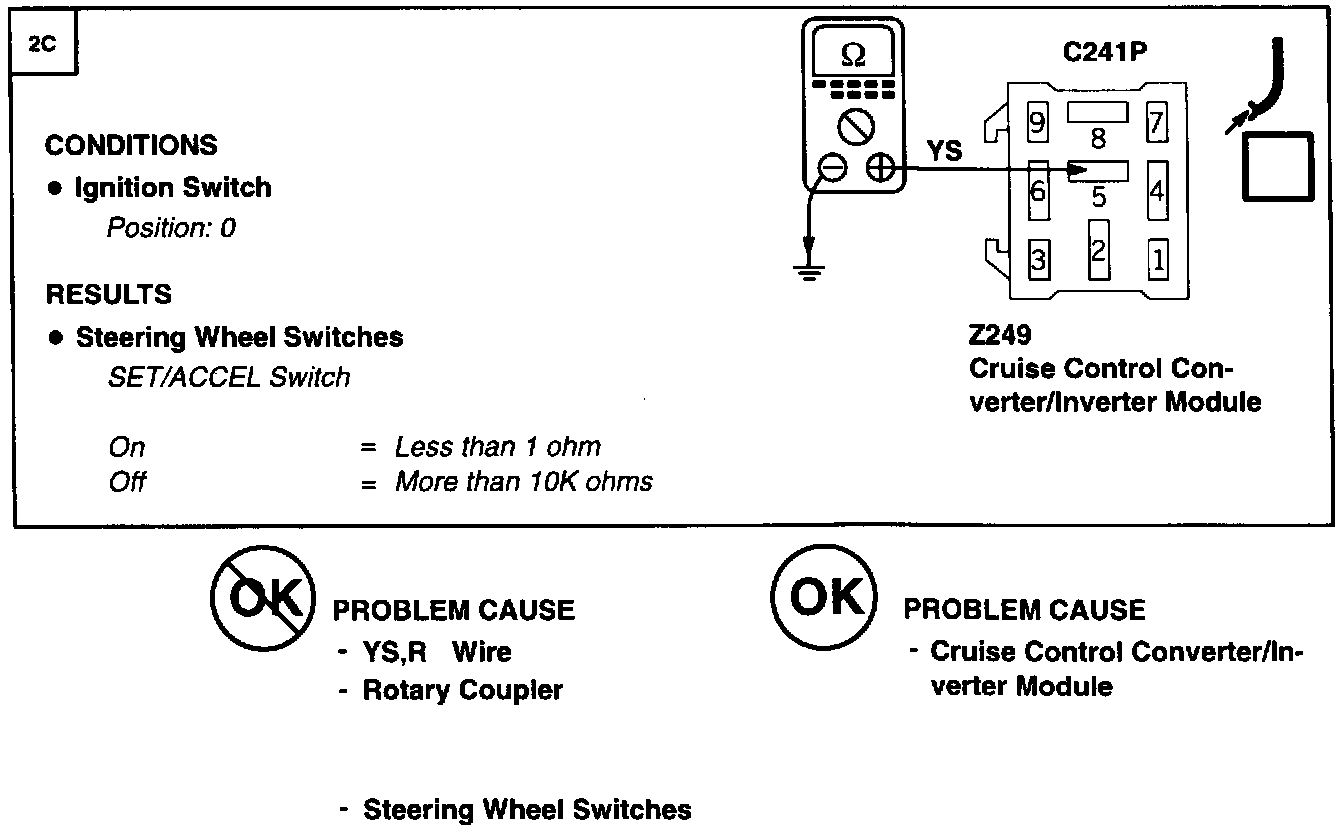 2C

CONDITIONS
● Ignition Switch
Position: 0

RESULTS
● Steering Wheel Switches
SET/ACCEL Switch

On = Less than 1 ohm
Off = More than 10K ohms

Ω

YS

C241P

9 8 7
6 5 4
3 2 1

Z249
Cruise Control Converter/Inverter Module

OK
PROBLEM CAUSE
- YS,R Wire
- Rotary Coupler

- Steering Wheel Switches

OK
PROBLEM CAUSE
- Cruise Control Converter/Inverter Module