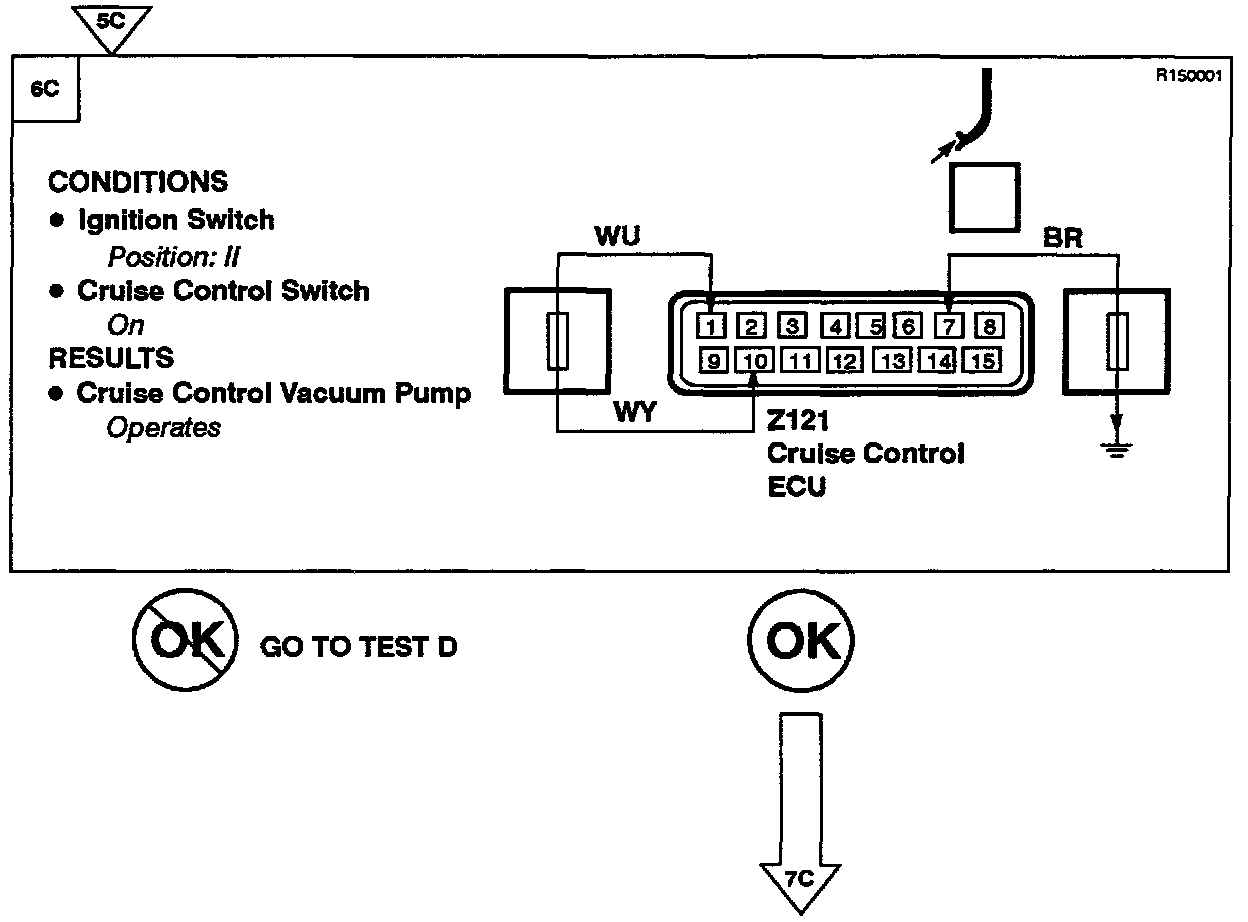 5C

6C

R150001

CONDITIONS
● Ignition Switch
Position: II
● Cruise Control Switch
On
RESULTS
● Cruise Control Vacuum Pump
Operates

WU

BR

1 2 3 4 5 6 7 8
9 10 11 12 13 14 15

WY

Z121
Cruise Control
ECU

OK GO TO TEST D

OK

7C