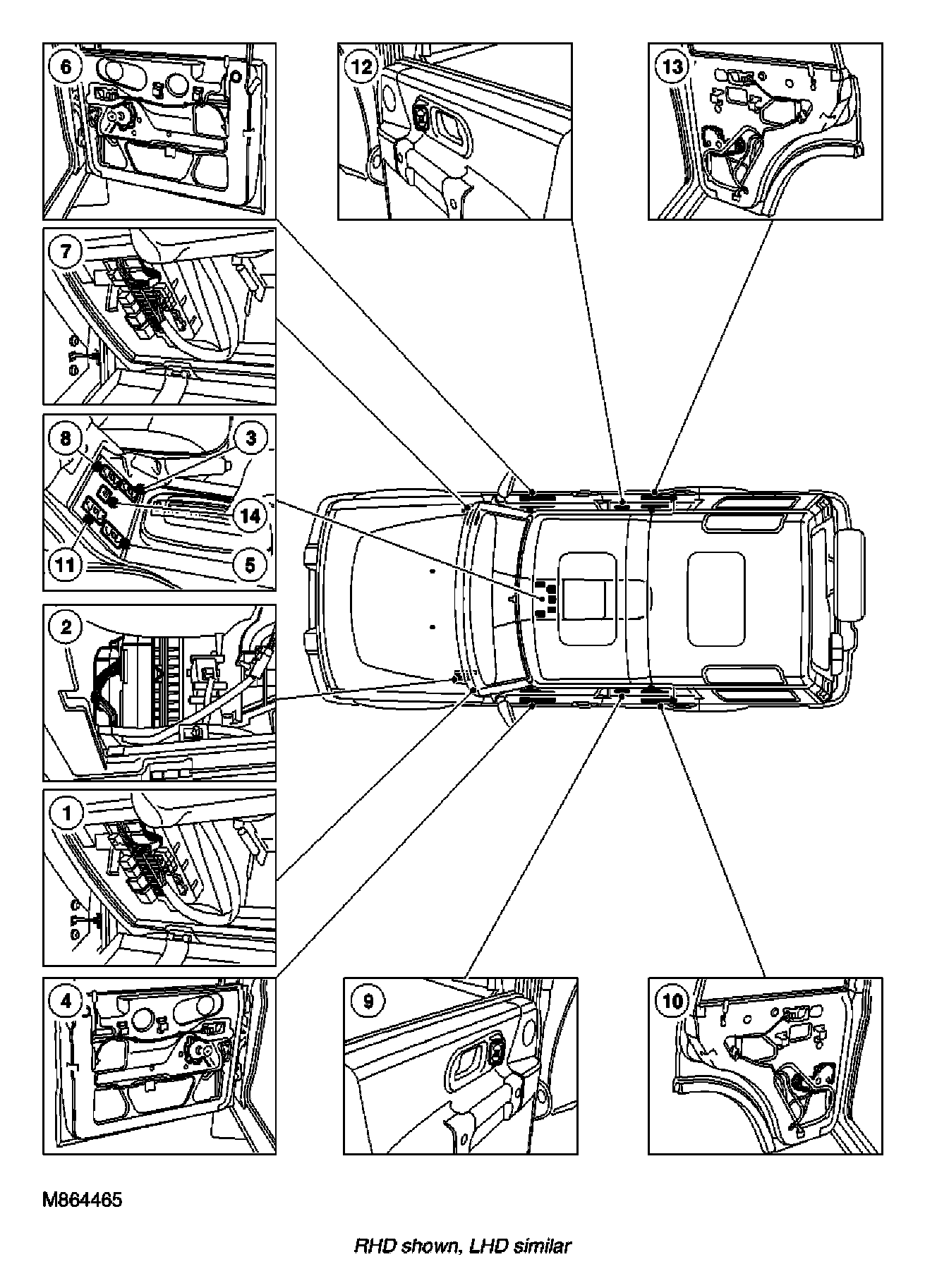 6
12
13
7
8
3
14
11
5
2
1
4
9
10

M864465

RHD shown, LHD similar