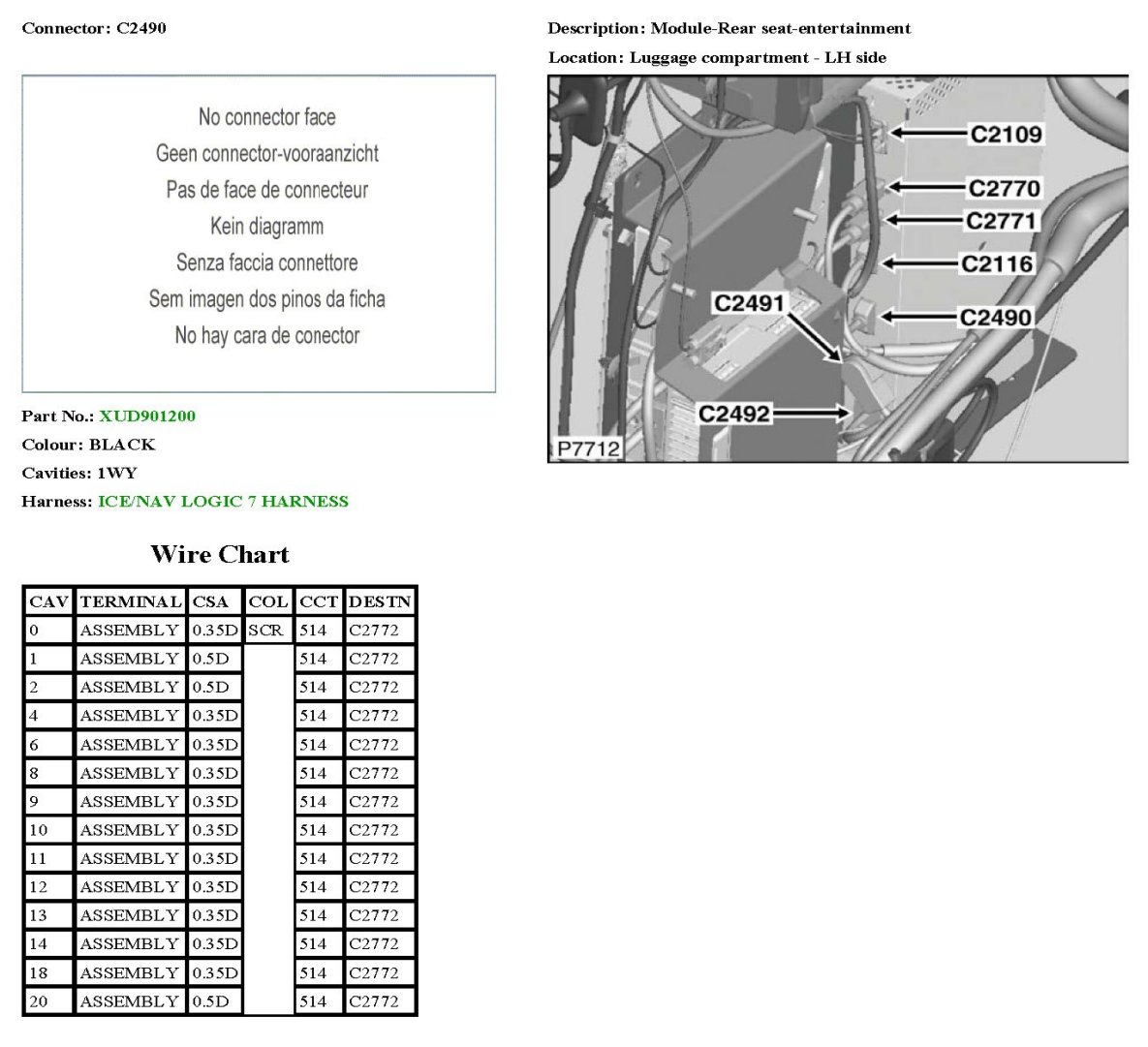 Connector: C2490

No connector face
Geen connector-vooraanzicht
Pas de face de connecteur
Kein diagramm
Senza faccia connettore
Sem imagen dos pinos da ficha
No hay cara de conector

Part No.: XUD901200
Colour: BLACK
Cavities: 1WY
Harness: ICE/NAV LOGIC 7 HARNESS

Description: Module-Rear seat-entertainment
Location: Luggage compartment - LH side

C2109
C2770
C2771
C2116
C2491
C2490
C2492
P7712

Wire Chart

| CAV | TERMINAL | CSA | COL | CCT | DESTN |
|---|---|---|---|---|---|
| 0 | ASSEMBLY | 0.35D | SCR | 514 | C2772 |
| 1 | ASSEMBLY | 0.5D | | 514 | C2772 |
| 2 | ASSEMBLY | 0.5D | | 514 | C2772 |
| 4 | ASSEMBLY | 0.35D | | 514 | C2772 |
| 6 | ASSEMBLY | 0.35D | | 514 | C2772 |
| 8 | ASSEMBLY | 0.35D | | 514 | C2772 |
| 9 | ASSEMBLY | 0.35D | | 514 | C2772 |
| 10 | ASSEMBLY | 0.35D | | 514 | C2772 |
| 11 | ASSEMBLY | 0.35D | | 514 | C2772 |
| 12 | ASSEMBLY | 0.35D | | 514 | C2772 |
| 13 | ASSEMBLY | 0.35D | | 514 | C2772 |
| 14 | ASSEMBLY | 0.35D | | 514 | C2772 |
| 18 | ASSEMBLY | 0.35D | | 514 | C2772 |
| 20 | ASSEMBLY | 0.5D | | 514 | C2772 |