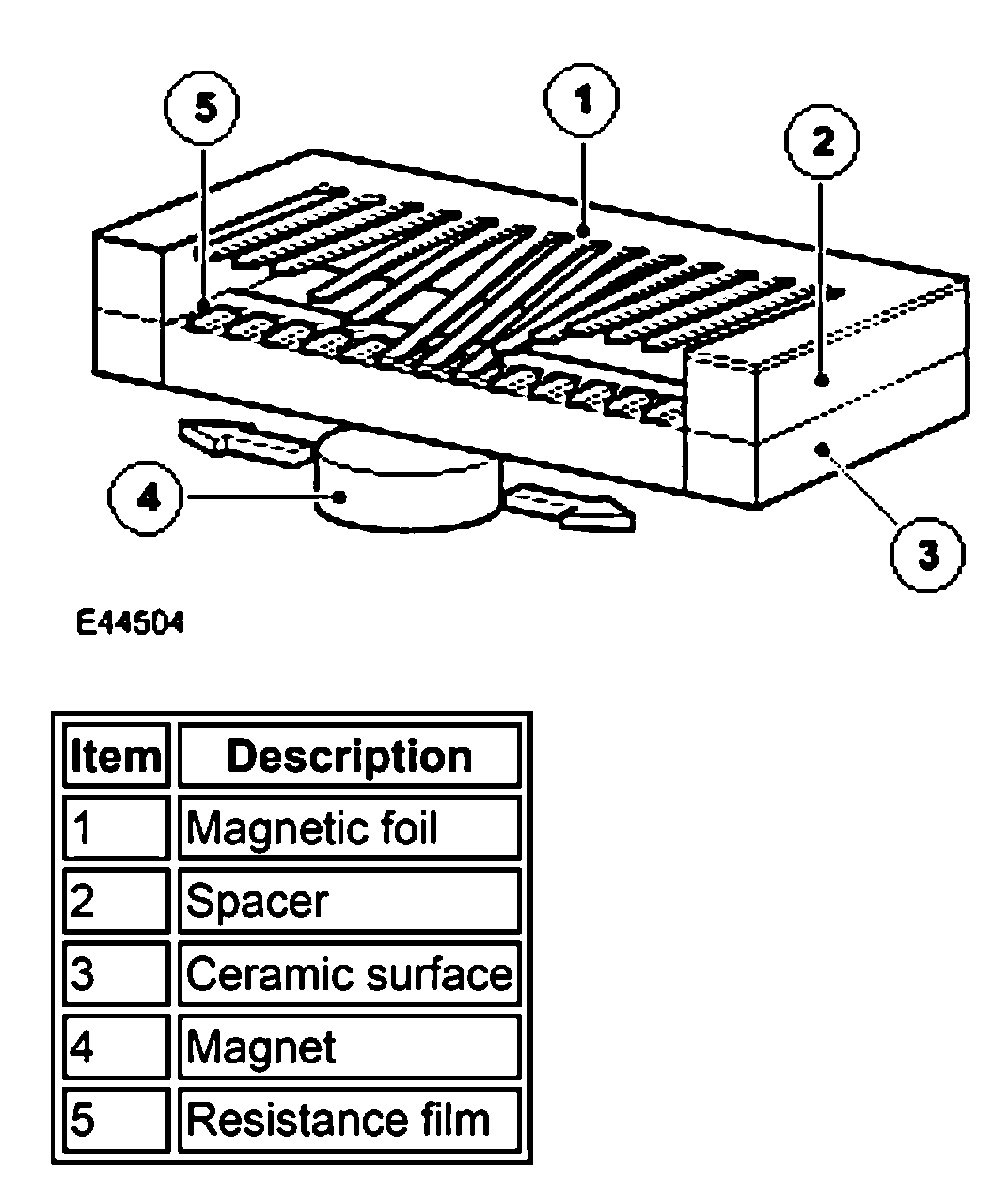 5
1
2
4
3

E44504

| Item | Description |
|---|---|
| 1 | Magnetic foil |
| 2 | Spacer |
| 3 | Ceramic surface |
| 4 | Magnet |
| 5 | Resistance film |