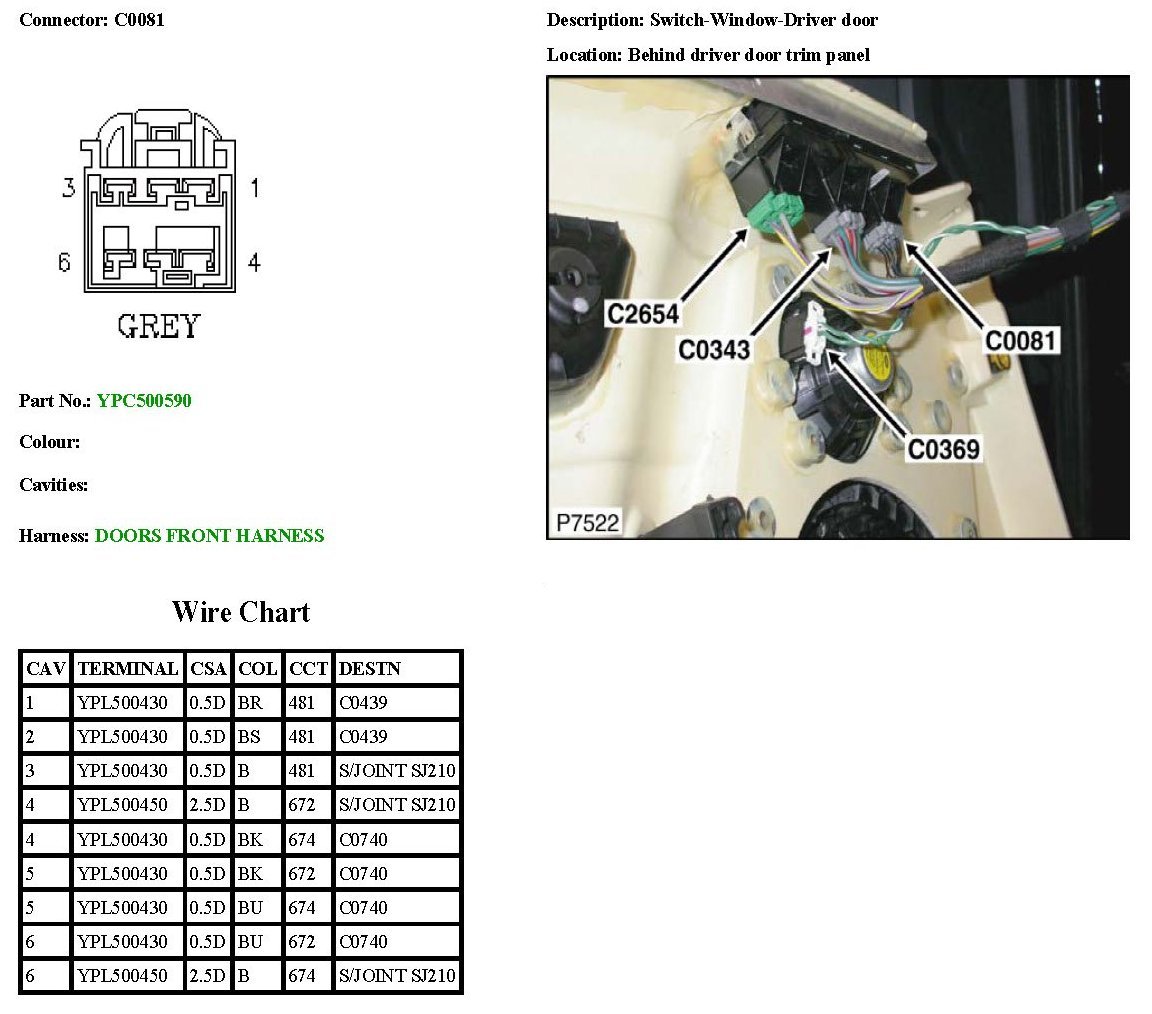 Connector: C0081

3 1
6 4
GREY

Part No.: YPC500590

Colour:

Cavities:

Harness: DOORS FRONT HARNESS

Description: Switch-Window-Driver door

Location: Behind driver door trim panel

C2654
C0343
C0081
C0369
P7522

Wire Chart

| CAV | TERMINAL | CSA | COL | CCT | DESTN |
|---|---|---|---|---|---|
| 1 | YPL500430 | 0.5D | BR | 481 | C0439 |
| 2 | YPL500430 | 0.5D | BS | 481 | C0439 |
| 3 | YPL500430 | 0.5D | B | 481 | S/JOINT SJ210 |
| 4 | YPL500450 | 2.5D | B | 672 | S/JOINT SJ210 |
| 4 | YPL500430 | 0.5D | BK | 674 | C0740 |
| 5 | YPL500430 | 0.5D | BK | 672 | C0740 |
| 5 | YPL500430 | 0.5D | BU | 674 | C0740 |
| 6 | YPL500430 | 0.5D | BU | 672 | C0740 |
| 6 | YPL500450 | 2.5D | B | 674 | S/JOINT SJ210 |