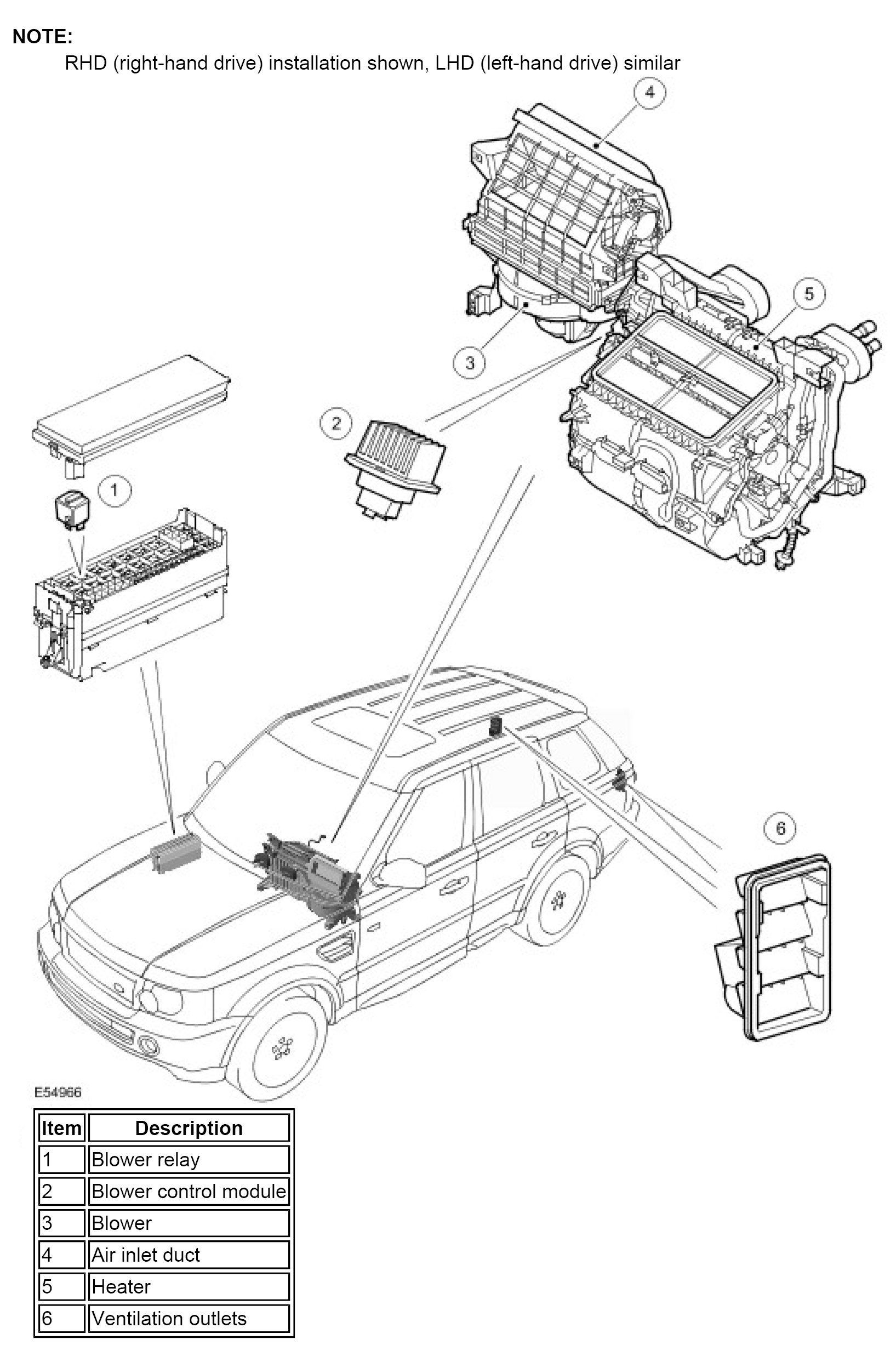 NOTE:
RHD (right-hand drive) installation shown, LHD (left-hand drive) similar

4

5

3

2

1

6

E54966

| Item | Description |
|---|---|
| 1 | Blower relay |
| 2 | Blower control module |
| 3 | Blower |
| 4 | Air inlet duct |
| 5 | Heater |
| 6 | Ventilation outlets |