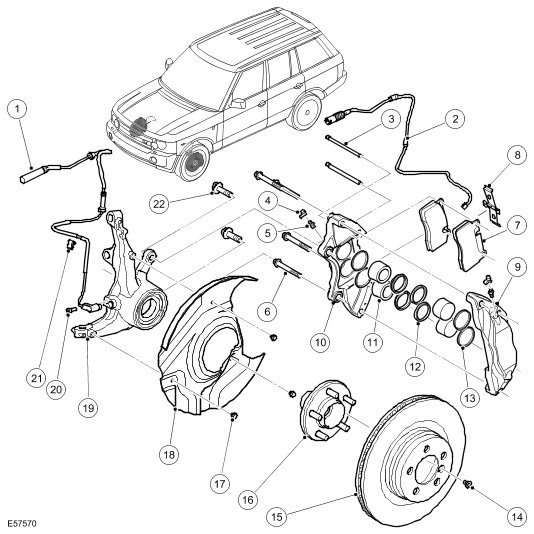 1
3
2
8
22
4
5
7
9
6
10
11
12
13
21
20
19
18
17
16
15
14
E57570