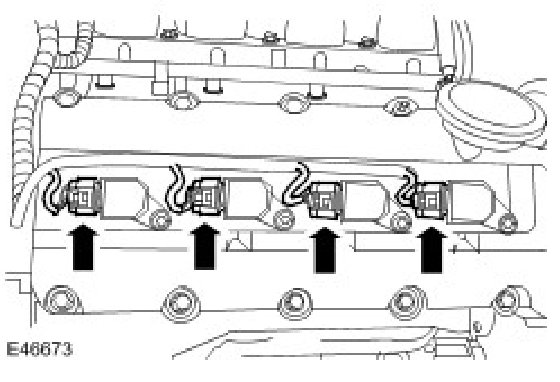 E46673