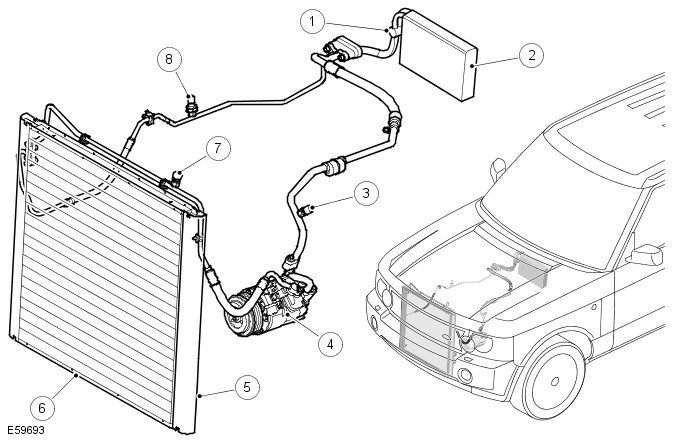 1
2
8
7
3
4
5
6
E59693