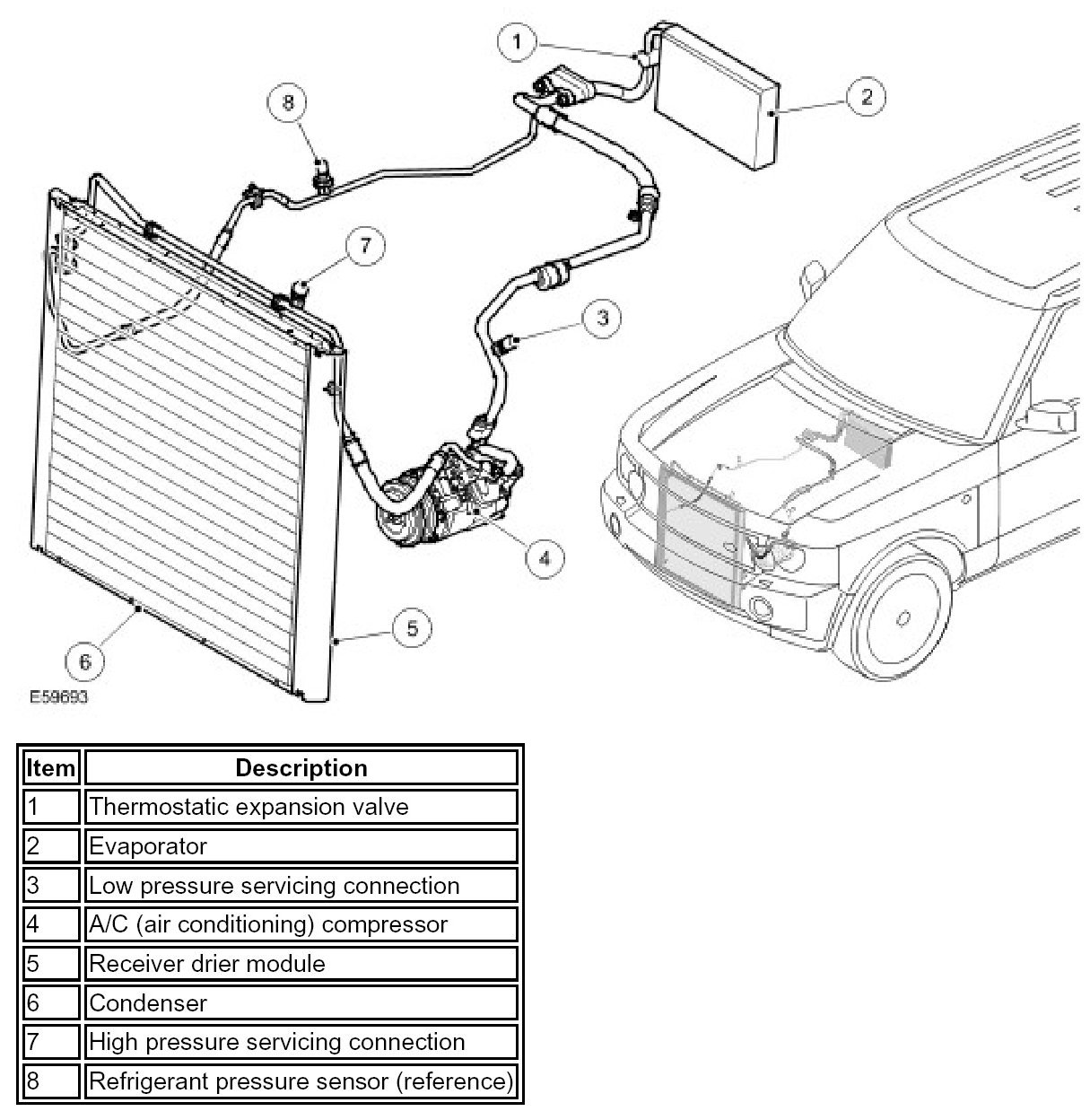 1

2

8

7

3

4

5

6

E59693

| Item | Description |
|---|---|
| 1 | Thermostatic expansion valve |
| 2 | Evaporator |
| 3 | Low pressure servicing connection |
| 4 | A/C (air conditioning) compressor |
| 5 | Receiver drier module |
| 6 | Condenser |
| 7 | High pressure servicing connection |
| 8 | Refrigerant pressure sensor (reference) |