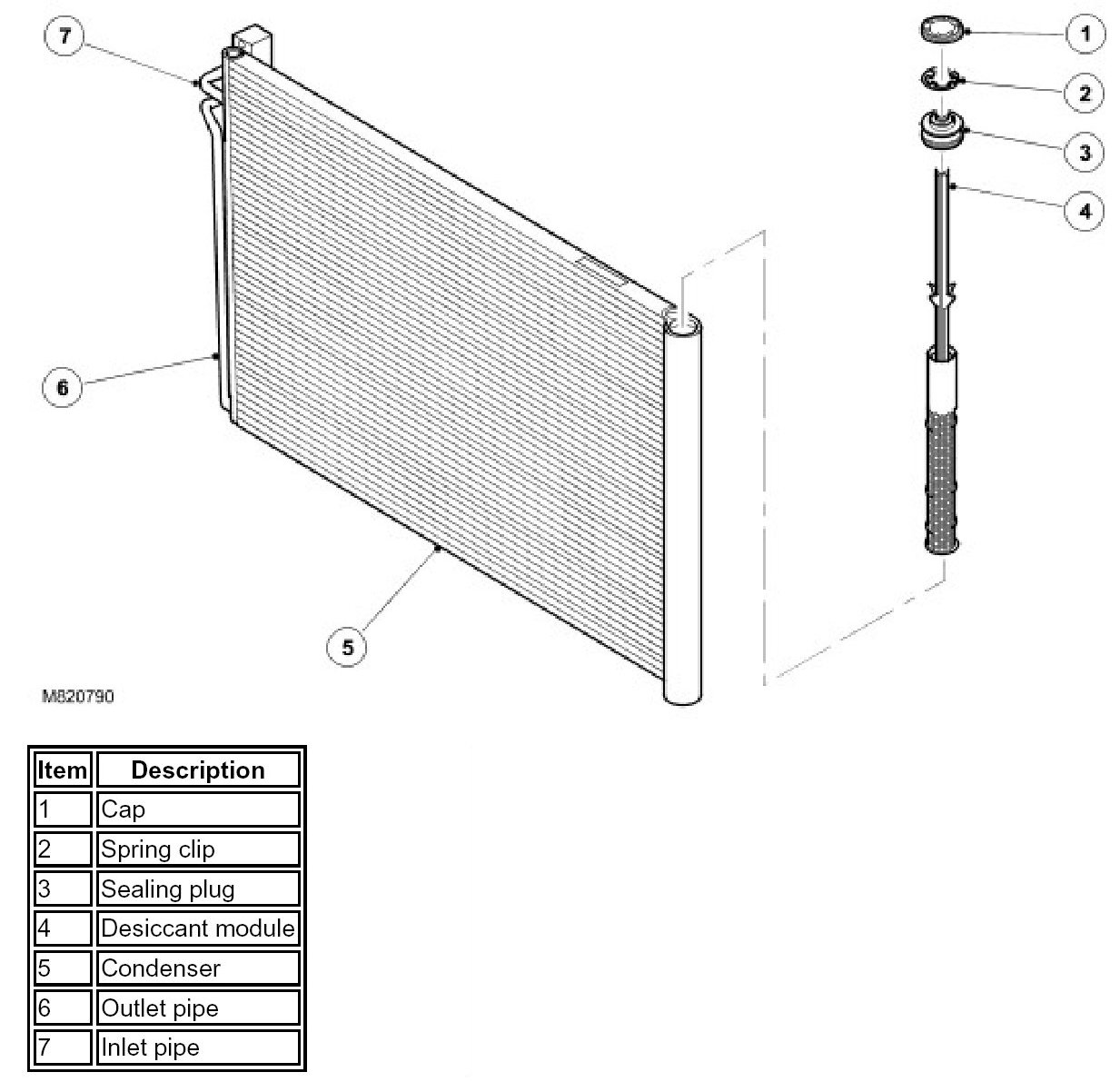 7

1

2

3

4

6

5

M820790

| Item | Description |
|---|---|
| 1 | Cap |
| 2 | Spring clip |
| 3 | Sealing plug |
| 4 | Desiccant module |
| 5 | Condenser |
| 6 | Outlet pipe |
| 7 | Inlet pipe |