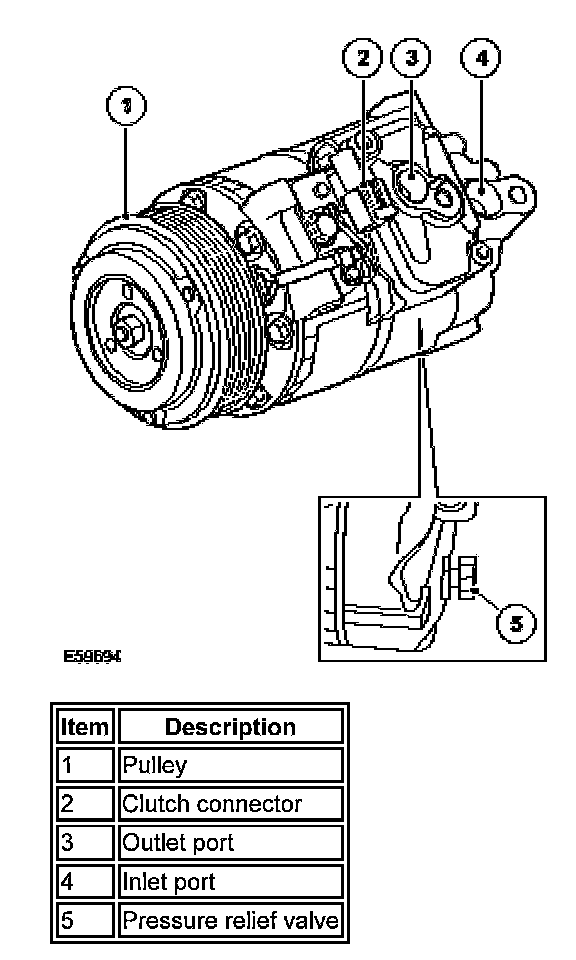 1

2 3 4

5

E59694

| Item | Description |
|---|---|
| 1 | Pulley |
| 2 | Clutch connector |
| 3 | Outlet port |
| 4 | Inlet port |
| 5 | Pressure relief valve |