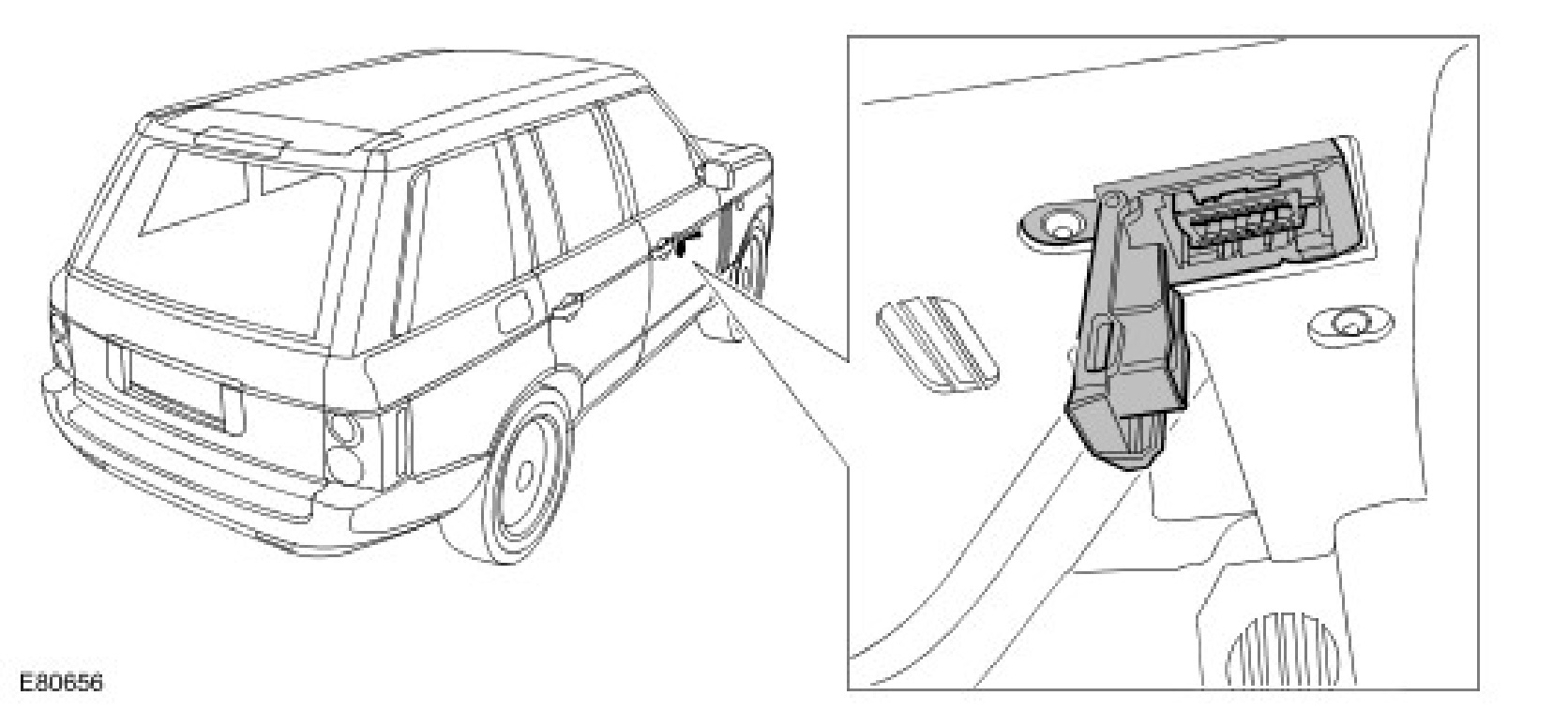 E80656