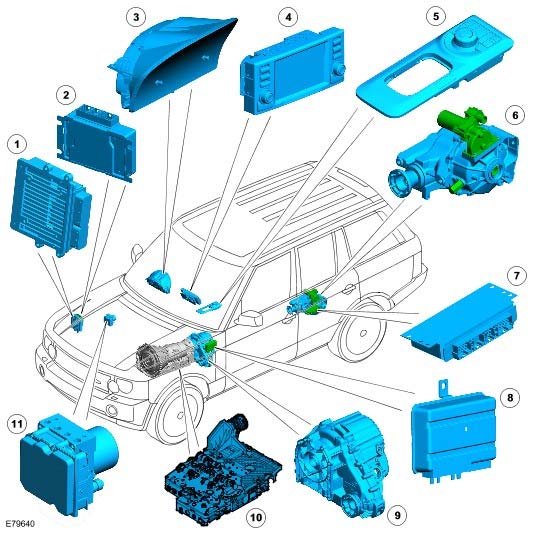 3
4
5
2
6
1
7
8
11
10
9
E79640