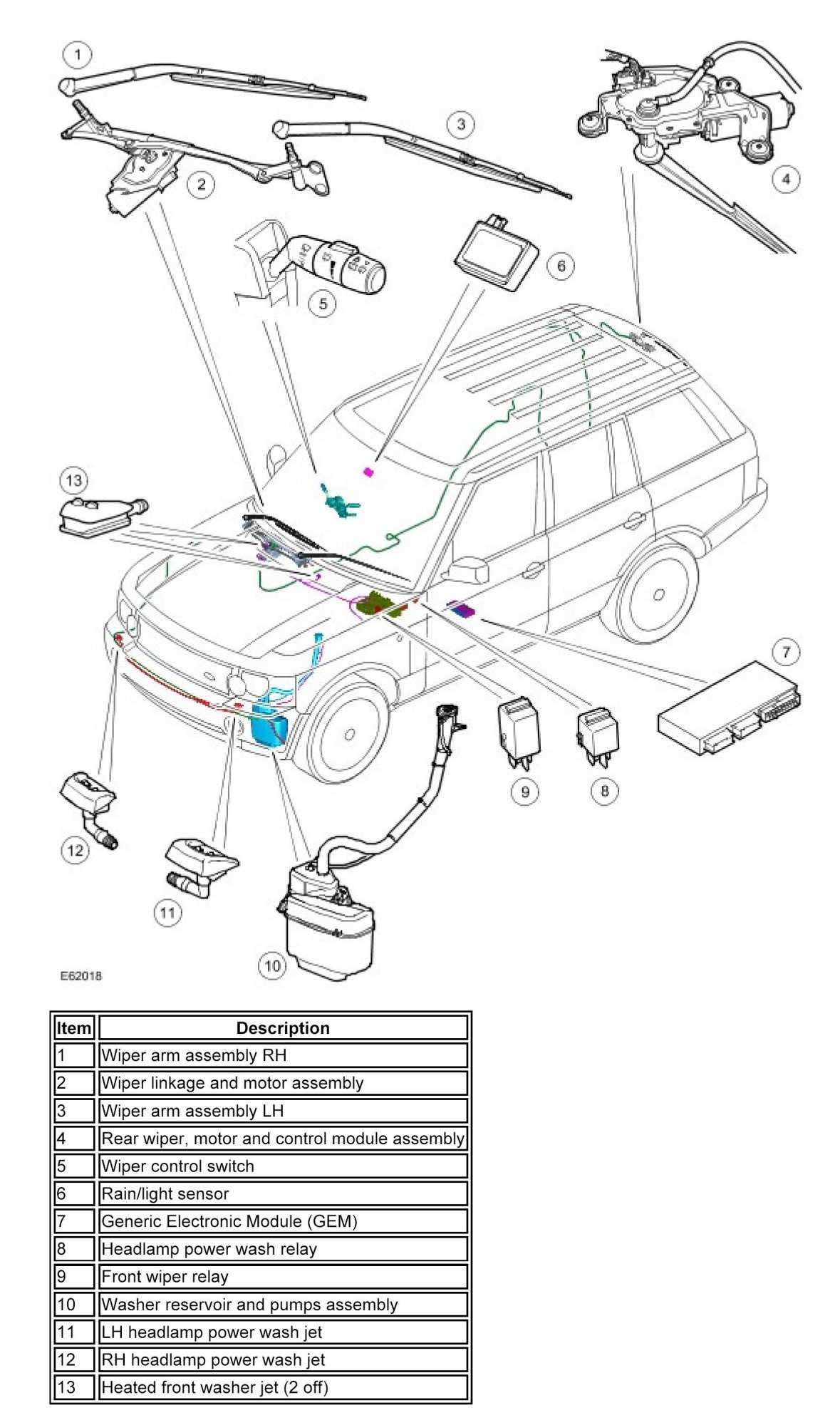 1
2
3
4
5
6
13
7
9
8
12
11
10
E62018

| Item | Description |
|---|---|
| 1 | Wiper arm assembly RH |
| 2 | Wiper linkage and motor assembly |
| 3 | Wiper arm assembly LH |
| 4 | Rear wiper, motor and control module assembly |
| 5 | Wiper control switch |
| 6 | Rain/light sensor |
| 7 | Generic Electronic Module (GEM) |
| 8 | Headlamp power wash relay |
| 9 | Front wiper relay |
| 10 | Washer reservoir and pumps assembly |
| 11 | LH headlamp power wash jet |
| 12 | RH headlamp power wash jet |
| 13 | Heated front washer jet (2 off) |