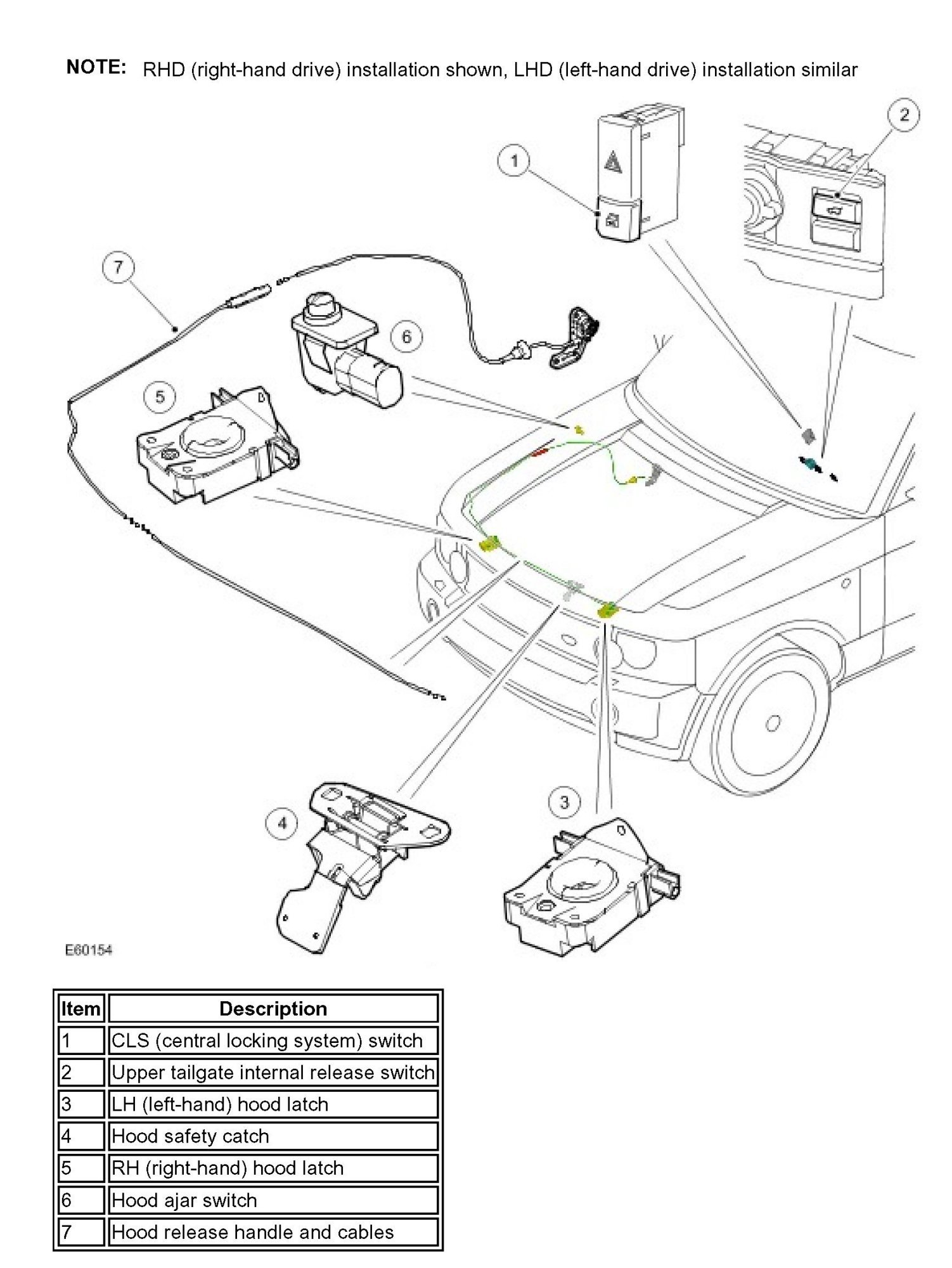 NOTE: RHD (right-hand drive) installation shown, LHD (left-hand drive) installation similar

1
2
7
6
5
4
3

E60154

| Item | Description |
|---|---|
| 1 | CLS (central locking system) switch |
| 2 | Upper tailgate internal release switch |
| 3 | LH (left-hand) hood latch |
| 4 | Hood safety catch |
| 5 | RH (right-hand) hood latch |
| 6 | Hood ajar switch |
| 7 | Hood release handle and cables |