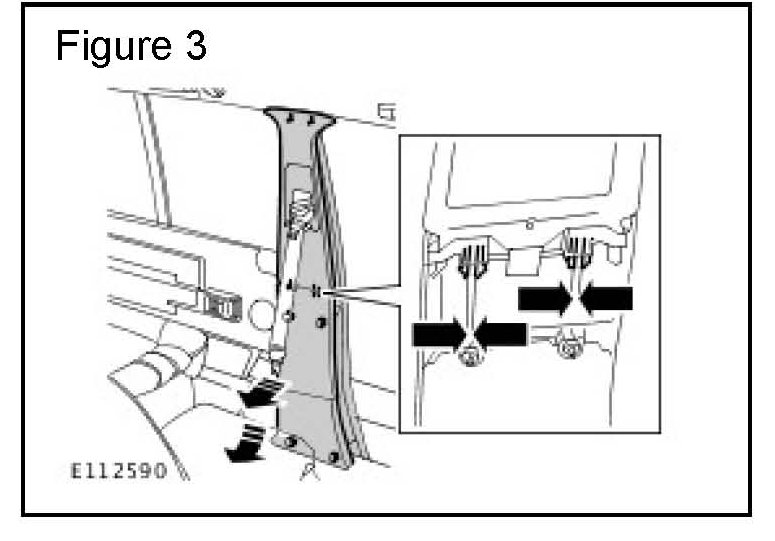 Figure 3

E112590