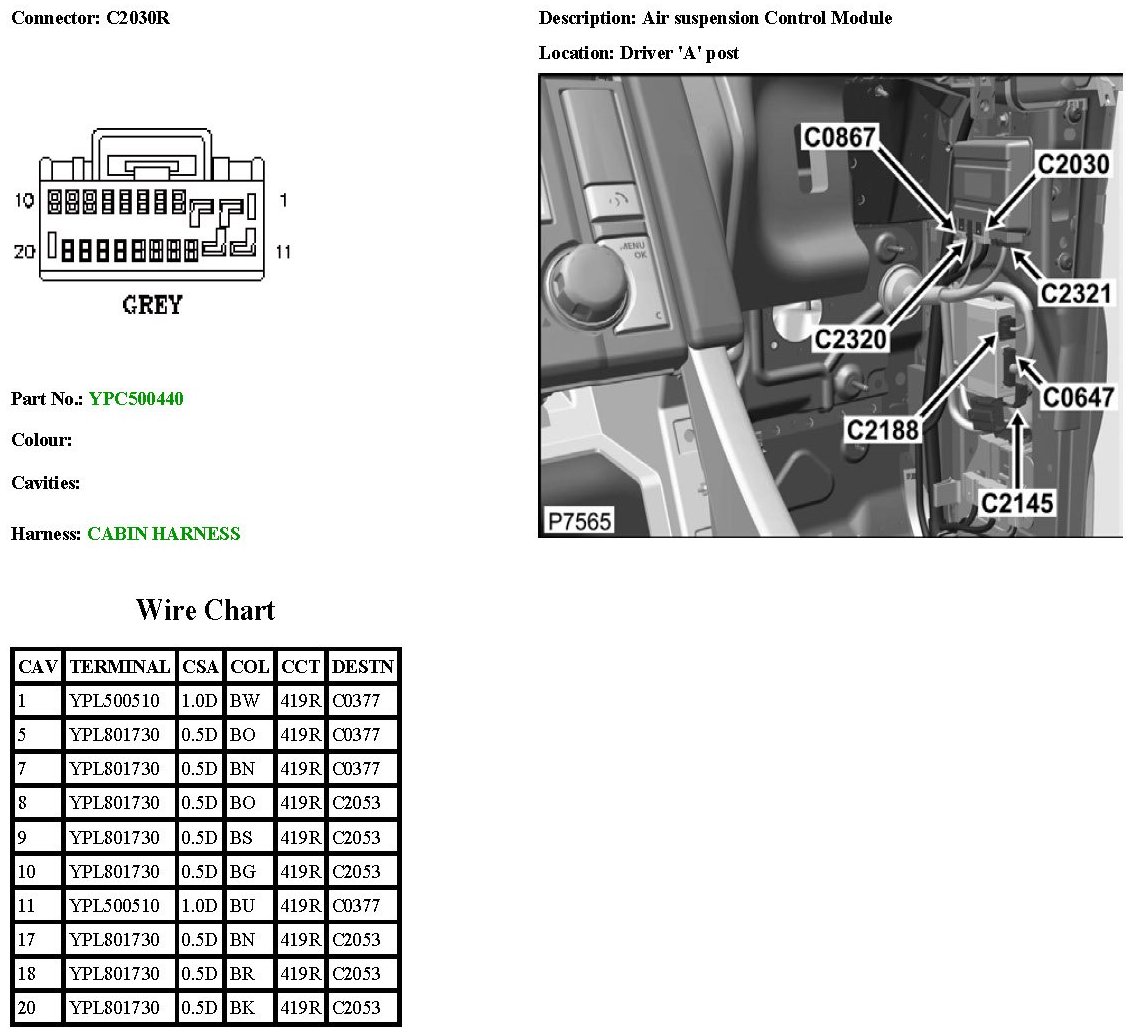 Connector: C2030R

10 1
20 11

GREY

Part No.: YPC500440

Colour:

Cavities:

Harness: CABIN HARNESS

Description: Air suspension Control Module

Location: Driver 'A' post

C0867
C2030
C2321
C2320
C0647
C2188
C2145
P7565
MENU OK

Wire Chart

| CAV | TERMINAL | CSA | COL | CCT | DESTN |
|---|---|---|---|---|---|
| 1 | YPL500510 | 1.0D | BW | 419R | C0377 |
| 5 | YPL801730 | 0.5D | BO | 419R | C0377 |
| 7 | YPL801730 | 0.5D | BN | 419R | C0377 |
| 8 | YPL801730 | 0.5D | BO | 419R | C2053 |
| 9 | YPL801730 | 0.5D | BS | 419R | C2053 |
| 10 | YPL801730 | 0.5D | BG | 419R | C2053 |
| 11 | YPL500510 | 1.0D | BU | 419R | C0377 |
| 17 | YPL801730 | 0.5D | BN | 419R | C2053 |
| 18 | YPL801730 | 0.5D | BR | 419R | C2053 |
| 20 | YPL801730 | 0.5D | BK | 419R | C2053 |