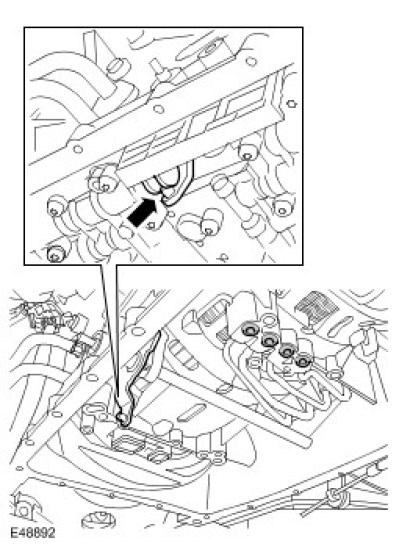 E48892