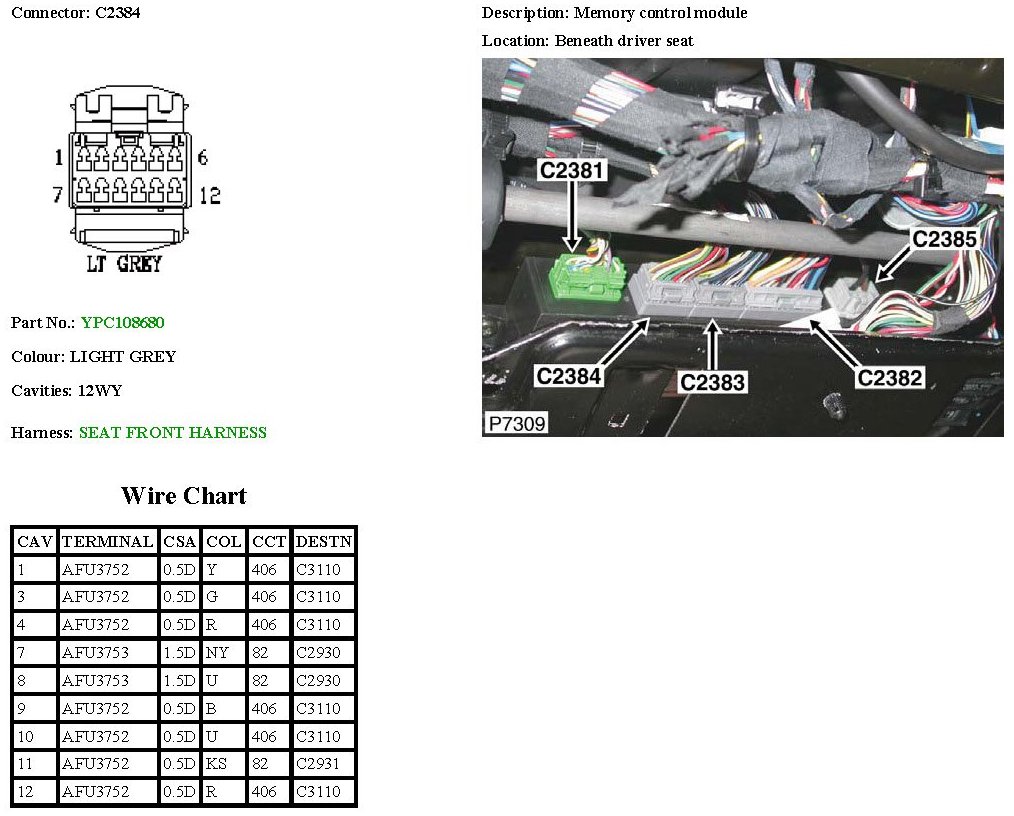 Connector: C2384

1 6
7 12
LT GREY

Part No.: YPC108680

Colour: LIGHT GREY

Cavities: 12WY

Harness: SEAT FRONT HARNESS

Description: Memory control module

Location: Beneath driver seat

C2381
C2385
C2384
C2383
C2382
P7309

Wire Chart

| CAV | TERMINAL | CSA | COL | CCT | DESTN |
|---|---|---|---|---|---|
| 1 | AFU3752 | 0.5D | Y | 406 | C3110 |
| 3 | AFU3752 | 0.5D | G | 406 | C3110 |
| 4 | AFU3752 | 0.5D | R | 406 | C3110 |
| 7 | AFU3753 | 1.5D | NY | 82 | C2930 |
| 8 | AFU3753 | 1.5D | U | 82 | C2930 |
| 9 | AFU3752 | 0.5D | B | 406 | C3110 |
| 10 | AFU3752 | 0.5D | U | 406 | C3110 |
| 11 | AFU3752 | 0.5D | KS | 82 | C2931 |
| 12 | AFU3752 | 0.5D | R | 406 | C3110 |