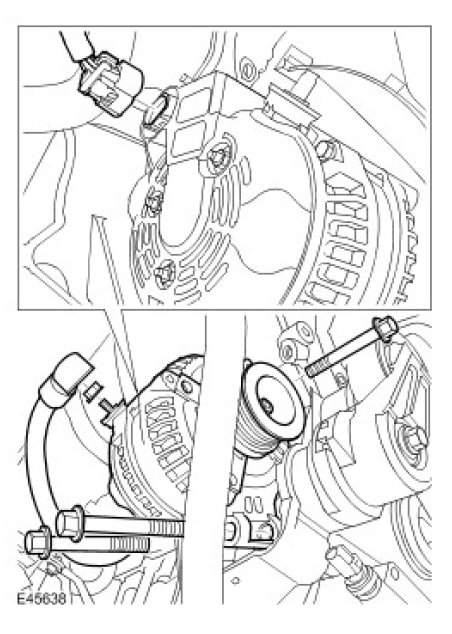 E45638