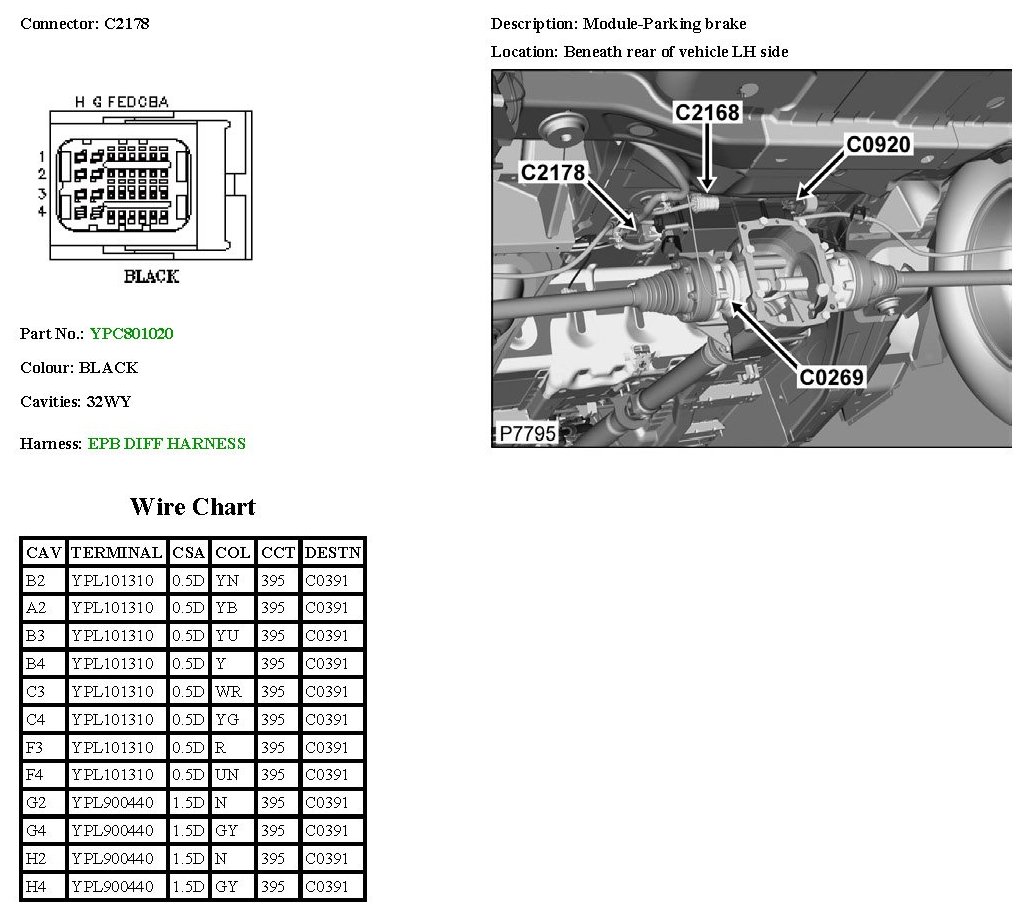 Connector: C2178

H G FEDCBA

1
2
3
4

BLACK

Part No.: YPC801020

Colour: BLACK

Cavities: 32WY

Harness: EPB DIFF HARNESS

Description: Module-Parking brake

Location: Beneath rear of vehicle LH side

C2168
C0920
C2178
C0269
P7795

Wire Chart

| CAV | TERMINAL | CSA | COL | CCT | DESTN |
|---|---|---|---|---|---|
| B2 | YPL101310 | 0.5D | YN | 395 | C0391 |
| A2 | YPL101310 | 0.5D | YB | 395 | C0391 |
| B3 | YPL101310 | 0.5D | YU | 395 | C0391 |
| B4 | YPL101310 | 0.5D | Y | 395 | C0391 |
| C3 | YPL101310 | 0.5D | WR | 395 | C0391 |
| C4 | YPL101310 | 0.5D | YG | 395 | C0391 |
| F3 | YPL101310 | 0.5D | R | 395 | C0391 |
| F4 | YPL101310 | 0.5D | UN | 395 | C0391 |
| G2 | YPL900440 | 1.5D | N | 395 | C0391 |
| G4 | YPL900440 | 1.5D | GY | 395 | C0391 |
| H2 | YPL900440 | 1.5D | N | 395 | C0391 |
| H4 | YPL900440 | 1.5D | GY | 395 | C0391 |