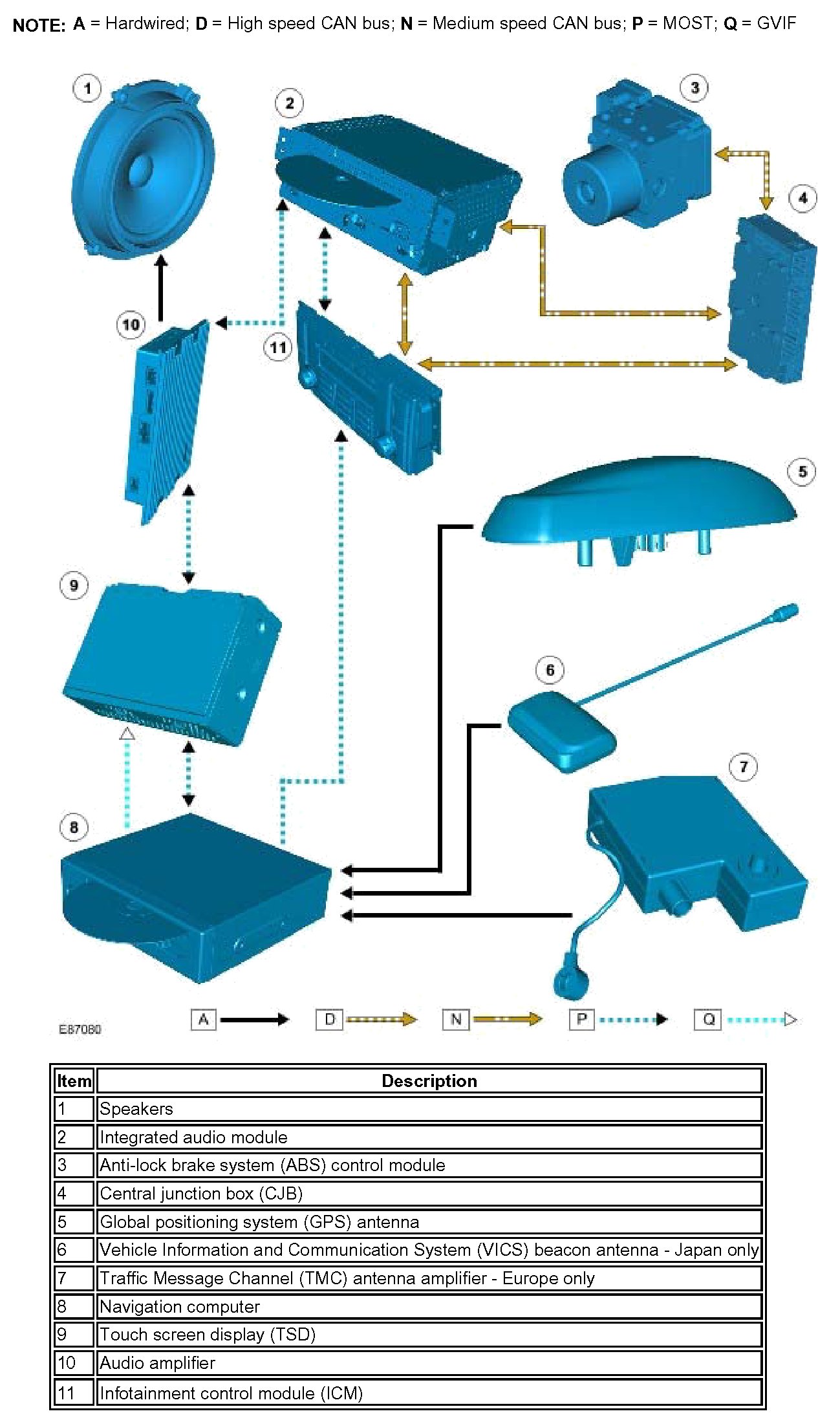 NOTE: A = Hardwired; D = High speed CAN bus; N = Medium speed CAN bus; P = MOST; Q = GVIF

1
2
3
4
10
11
5
9
6
7
8

E87080

A D N P Q

| Item | Description |
|---|---|
| 1 | Speakers |
| 2 | Integrated audio module |
| 3 | Anti-lock brake system (ABS) control module |
| 4 | Central junction box (CJB) |
| 5 | Global positioning system (GPS) antenna |
| 6 | Vehicle Information and Communication System (VICS) beacon antenna - Japan only |
| 7 | Traffic Message Channel (TMC) antenna amplifier - Europe only |
| 8 | Navigation computer |
| 9 | Touch screen display (TSD) |
| 10 | Audio amplifier |
| 11 | Infotainment control module (ICM) |