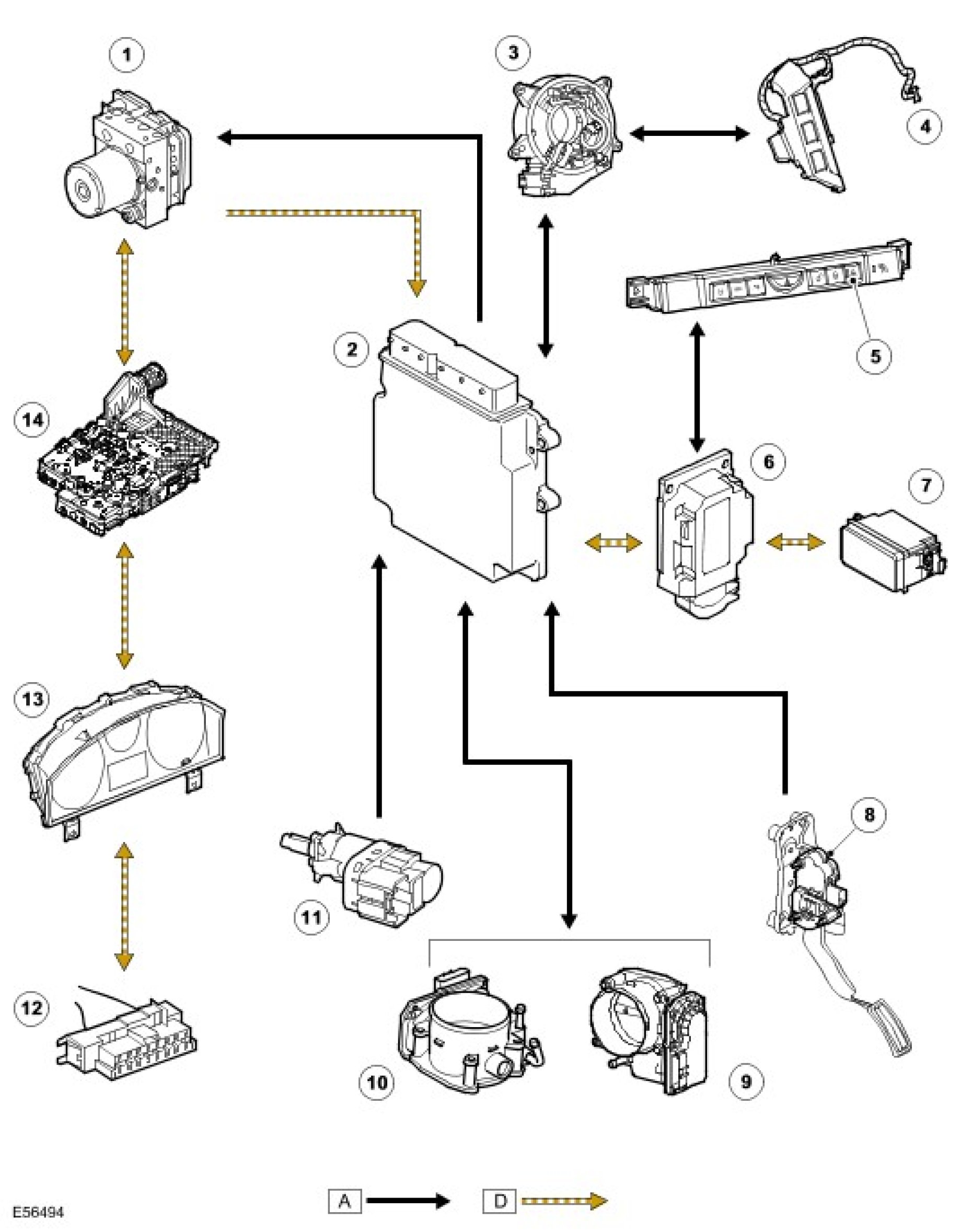 1
3
4
2
5
14
6
7
13
8
11
12
10
9
E56494
A
D