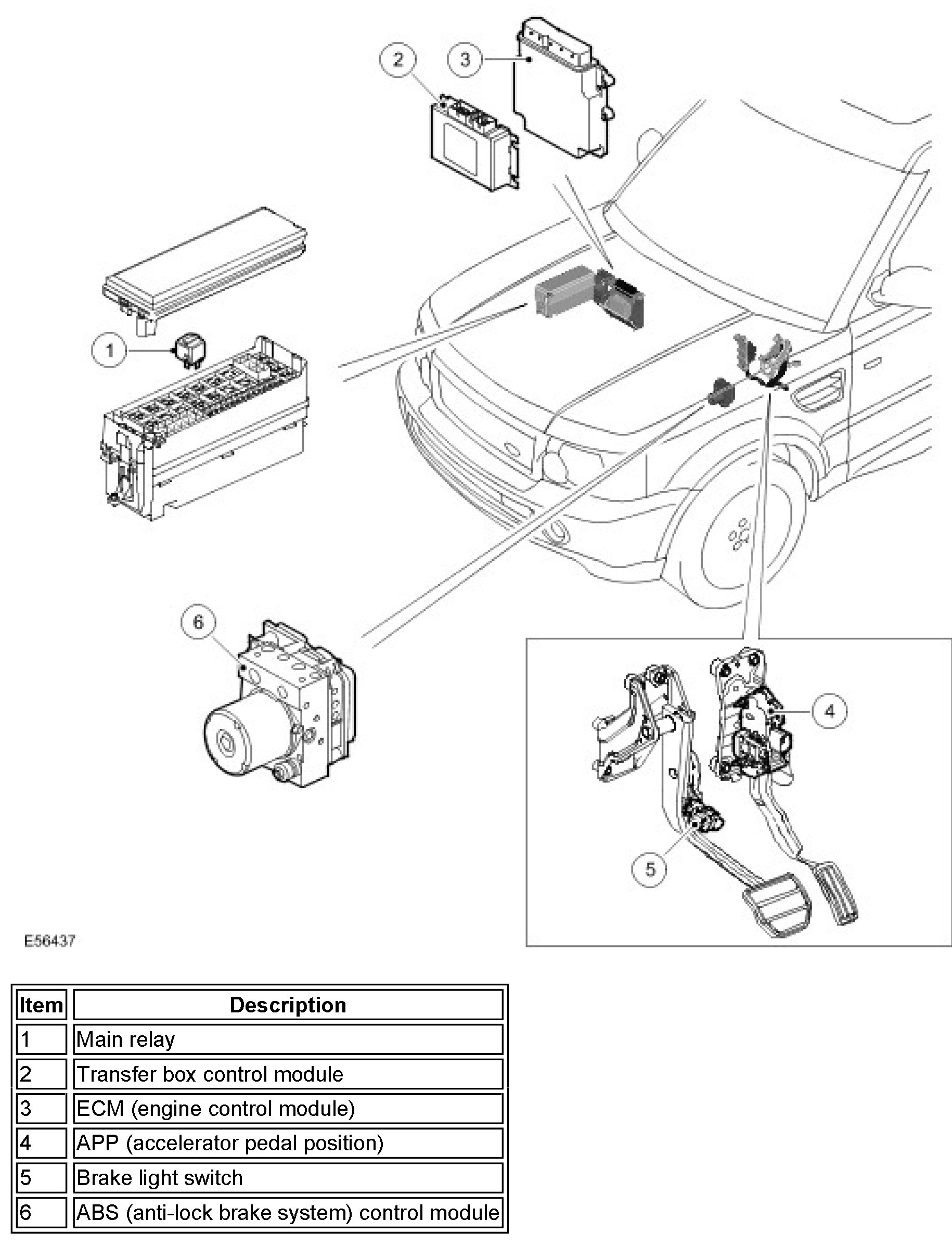 2
3
1
6
4
5
E56437

| Item | Description |
|---|---|
| 1 | Main relay |
| 2 | Transfer box control module |
| 3 | ECM (engine control module) |
| 4 | APP (accelerator pedal position) |
| 5 | Brake light switch |
| 6 | ABS (anti-lock brake system) control module |