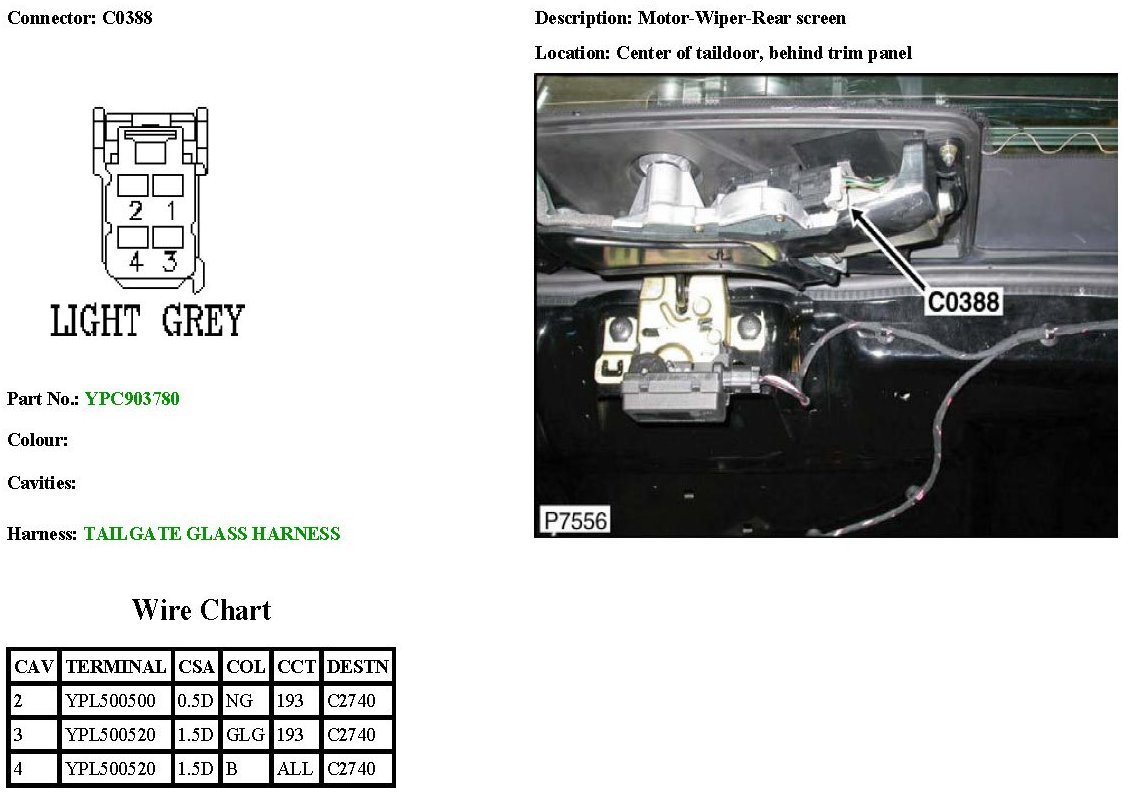 Connector: C0388

2 1
4 3
LIGHT GREY

Part No.: YPC903780

Colour:

Cavities:

Harness: TAILGATE GLASS HARNESS

Wire Chart

| CAV | TERMINAL | CSA | COL | CCT | DESTN |
|---|---|---|---|---|---|
| 2 | YPL500500 | 0.5D | NG | 193 | C2740 |
| 3 | YPL500520 | 1.5D | GLG | 193 | C2740 |
| 4 | YPL500520 | 1.5D | B | ALL | C2740 |

Description: Motor-Wiper-Rear screen

Location: Center of taildoor, behind trim panel

C0388

P7556