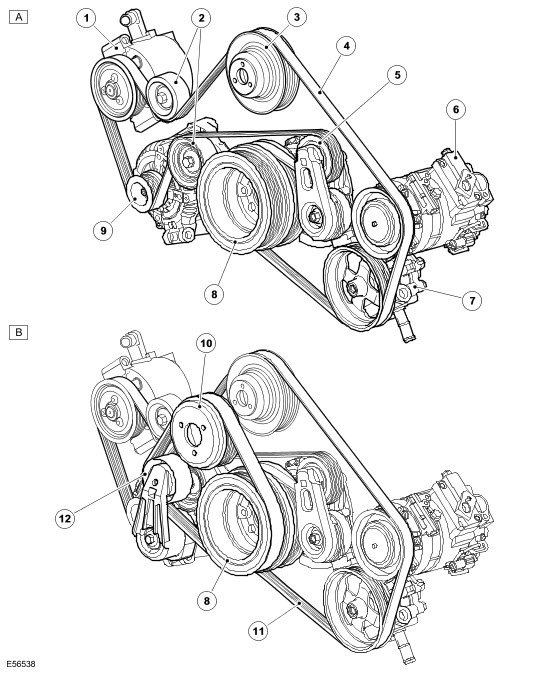 A

1
2
3
4
5
6
9
8
7

B

10
12
8
11

E56538