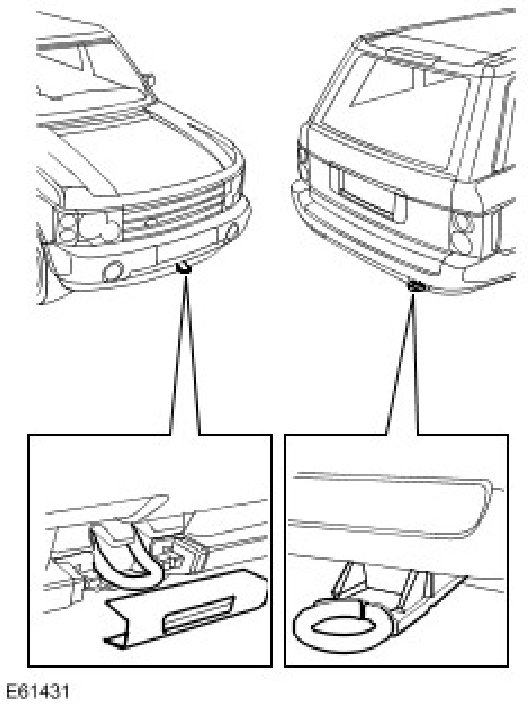 E61431